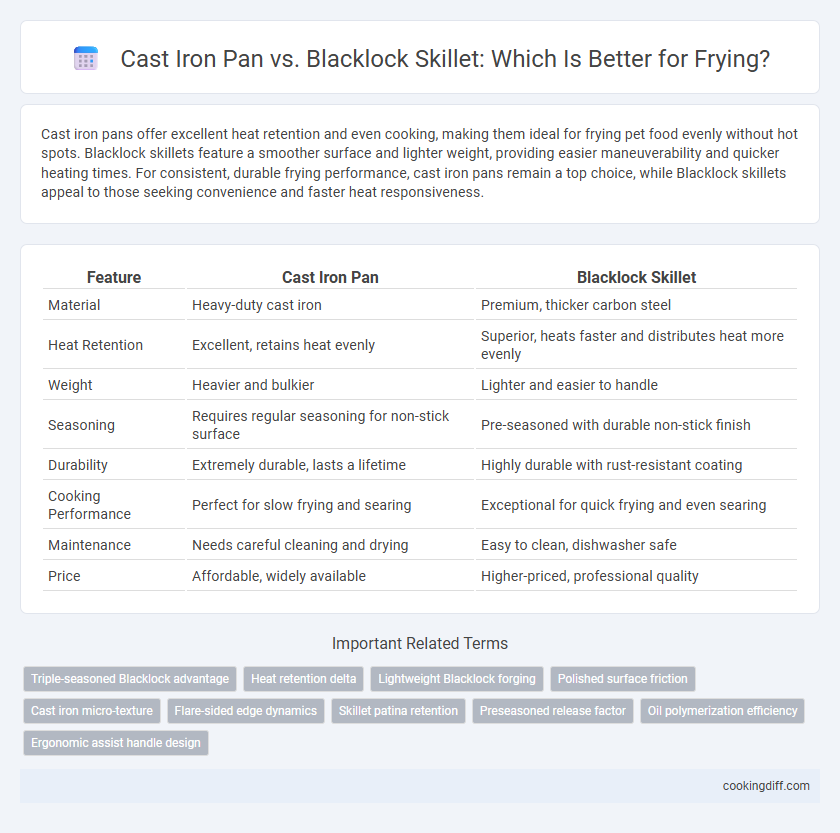 Cast Iron Pan vs. Blacklock Skillet: Which Is Better for Frying?

Cast iron pans offer excellent heat retention and even cooking, making them ideal for frying pet food evenly without hot spots. Blacklock skillets feature a smoother surface and lighter weight, providing easier maneuverability and quicker heating times. For consistent, durable frying performance, cast iron pans remain a top choice, while Blacklock skillets appeal to those seeking convenience and faster heat responsiveness.

| Feature | Cast Iron Pan | Blacklock Skillet |
|---|---|---|
| Material | Heavy-duty cast iron | Premium, thicker carbon steel |
| Heat Retention | Excellent, retains heat evenly | Superior, heats faster and distributes heat more evenly |
| Weight | Heavier and bulkier | Lighter and easier to handle |
| Seasoning | Requires regular seasoning for non-stick surface | Pre-seasoned with durable non-stick finish |
| Durability | Extremely durable, lasts a lifetime | Highly durable with rust-resistant coating |
| Cooking Performance | Perfect for slow frying and searing | Exceptional for quick frying and even searing |
| Maintenance | Needs careful cleaning and drying | Easy to clean, dishwasher safe |
| Price | Affordable, widely available | Higher-priced, professional quality |

Important Related Terms

Triple-seasoned Blacklock advantage
Heat retention delta
Lightweight Blacklock forging
Polished surface friction
Cast iron micro-texture
Flare-sided edge dynamics
Skillet patina retention
Preseasoned release factor
Oil polymerization efficiency
Ergonomic assist handle design

cookingdiff.com