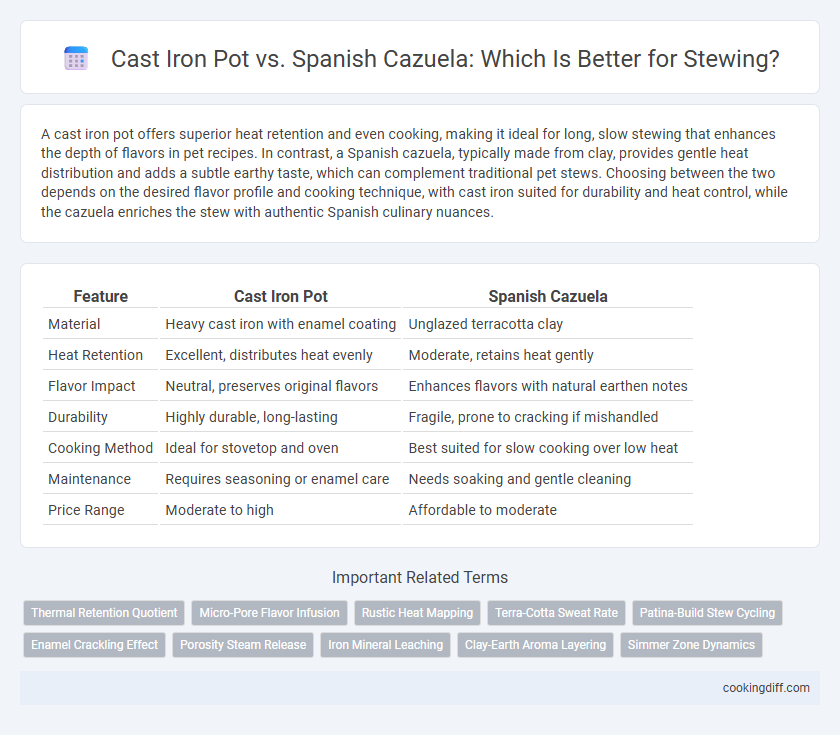 Cast Iron Pot vs. Spanish Cazuela: Which Is Better for Stewing?

A cast iron pot offers superior heat retention and even cooking, making it ideal for long, slow stewing that enhances the depth of flavors in pet recipes. In contrast, a Spanish cazuela, typically made from clay, provides gentle heat distribution and adds a subtle earthy taste, which can complement traditional pet stews. Choosing between the two depends on the desired flavor profile and cooking technique, with cast iron suited for durability and heat control, while the cazuela enriches the stew with authentic Spanish culinary nuances.

| Feature | Cast Iron Pot | Spanish Cazuela |
|---|---|---|
| Material | Heavy cast iron with enamel coating | Unglazed terracotta clay |
| Heat Retention | Excellent, distributes heat evenly | Moderate, retains heat gently |
| Flavor Impact | Neutral, preserves original flavors | Enhances flavors with natural earthen notes |
| Durability | Highly durable, long-lasting | Fragile, prone to cracking if mishandled |
| Cooking Method | Ideal for stovetop and oven | Best suited for slow cooking over low heat |
| Maintenance | Requires seasoning or enamel care | Needs soaking and gentle cleaning |
| Price Range | Moderate to high | Affordable to moderate |

Important Related Terms

Thermal Retention Quotient
Micro-Pore Flavor Infusion
Rustic Heat Mapping
Terra-Cotta Sweat Rate
Patina-Build Stew Cycling
Enamel Crackling Effect
Porosity Steam Release
Iron Mineral Leaching
Clay-Earth Aroma Layering
Simmer Zone Dynamics

cookingdiff.com