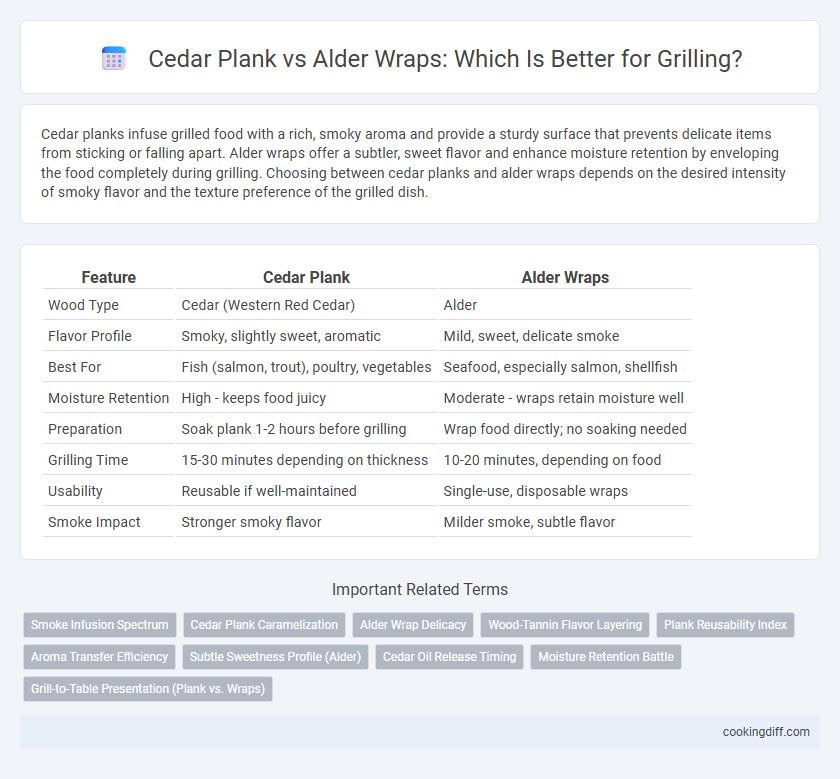 Cedar Plank vs Alder Wraps: Which Is Better for Grilling?

Cedar planks infuse grilled food with a rich, smoky aroma and provide a sturdy surface that prevents delicate items from sticking or falling apart. Alder wraps offer a subtler, sweet flavor and enhance moisture retention by enveloping the food completely during grilling. Choosing between cedar planks and alder wraps depends on the desired intensity of smoky flavor and the texture preference of the grilled dish.

| Feature | Cedar Plank | Alder Wraps |
|---|---|---|
| Wood Type | Cedar (Western Red Cedar) | Alder |
| Flavor Profile | Smoky, slightly sweet, aromatic | Mild, sweet, delicate smoke |
| Best For | Fish (salmon, trout), poultry, vegetables | Seafood, especially salmon, shellfish |
| Moisture Retention | High - keeps food juicy | Moderate - wraps retain moisture well |
| Preparation | Soak plank 1-2 hours before grilling | Wrap food directly; no soaking needed |
| Grilling Time | 15-30 minutes depending on thickness | 10-20 minutes, depending on food |
| Usability | Reusable if well-maintained | Single-use, disposable wraps |
| Smoke Impact | Stronger smoky flavor | Milder smoke, subtle flavor |

Important Related Terms

Smoke Infusion Spectrum
Cedar Plank Caramelization
Alder Wrap Delicacy
Wood-Tannin Flavor Layering
Plank Reusability Index
Aroma Transfer Efficiency
Subtle Sweetness Profile (Alder)
Cedar Oil Release Timing
Moisture Retention Battle
Grill-to-Table Presentation (Plank vs. Wraps)

cookingdiff.com