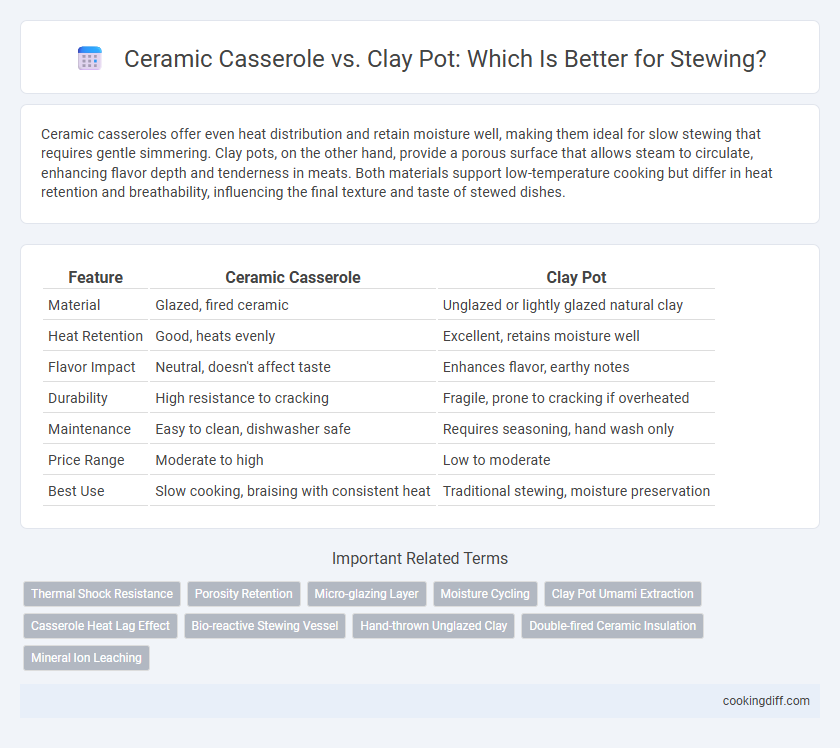 Ceramic Casserole vs. Clay Pot: Which Is Better for Stewing?

Ceramic casseroles offer even heat distribution and retain moisture well, making them ideal for slow stewing that requires gentle simmering. Clay pots, on the other hand, provide a porous surface that allows steam to circulate, enhancing flavor depth and tenderness in meats. Both materials support low-temperature cooking but differ in heat retention and breathability, influencing the final texture and taste of stewed dishes.

| Feature | Ceramic Casserole | Clay Pot |
|---|---|---|
| Material | Glazed, fired ceramic | Unglazed or lightly glazed natural clay |
| Heat Retention | Good, heats evenly | Excellent, retains moisture well |
| Flavor Impact | Neutral, doesn't affect taste | Enhances flavor, earthy notes |
| Durability | High resistance to cracking | Fragile, prone to cracking if overheated |
| Maintenance | Easy to clean, dishwasher safe | Requires seasoning, hand wash only |
| Price Range | Moderate to high | Low to moderate |
| Best Use | Slow cooking, braising with consistent heat | Traditional stewing, moisture preservation |

Important Related Terms

Thermal Shock Resistance
Porosity Retention
Micro-glazing Layer
Moisture Cycling
Clay Pot Umami Extraction
Casserole Heat Lag Effect
Bio-reactive Stewing Vessel
Hand-thrown Unglazed Clay
Double-fired Ceramic Insulation
Mineral Ion Leaching

cookingdiff.com