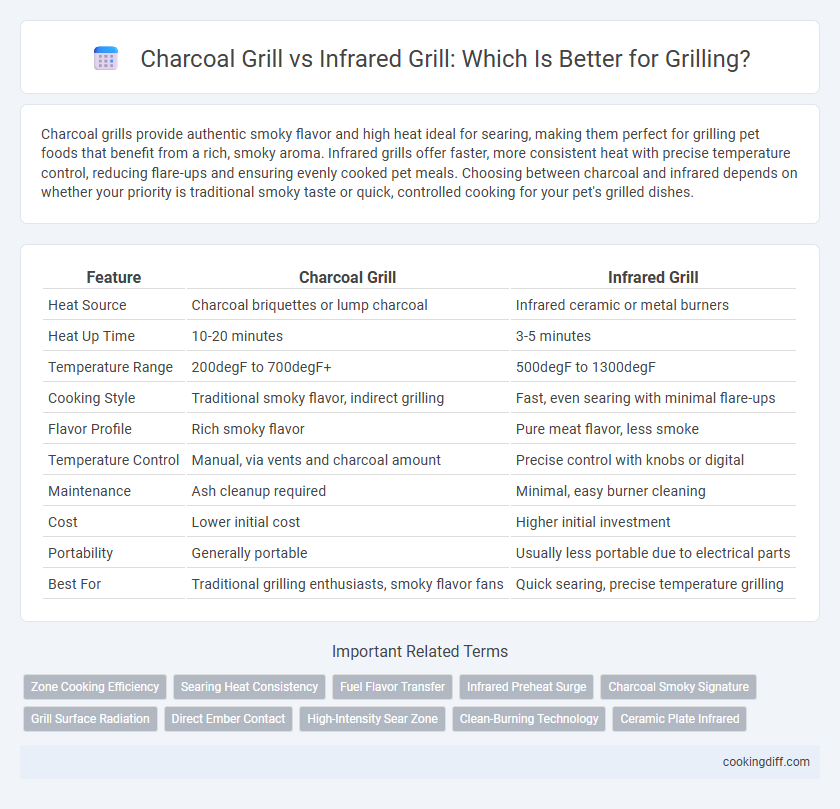 Charcoal Grill vs Infrared Grill: Which Is Better for Grilling?

Charcoal grills provide authentic smoky flavor and high heat ideal for searing, making them perfect for grilling pet foods that benefit from a rich, smoky aroma. Infrared grills offer faster, more consistent heat with precise temperature control, reducing flare-ups and ensuring evenly cooked pet meals. Choosing between charcoal and infrared depends on whether your priority is traditional smoky taste or quick, controlled cooking for your pet's grilled dishes.

| Feature | Charcoal Grill | Infrared Grill |
|---|---|---|
| Heat Source | Charcoal briquettes or lump charcoal | Infrared ceramic or metal burners |
| Heat Up Time | 10-20 minutes | 3-5 minutes |
| Temperature Range | 200degF to 700degF+ | 500degF to 1300degF |
| Cooking Style | Traditional smoky flavor, indirect grilling | Fast, even searing with minimal flare-ups |
| Flavor Profile | Rich smoky flavor | Pure meat flavor, less smoke |
| Temperature Control | Manual, via vents and charcoal amount | Precise control with knobs or digital |
| Maintenance | Ash cleanup required | Minimal, easy burner cleaning |
| Cost | Lower initial cost | Higher initial investment |
| Portability | Generally portable | Usually less portable due to electrical parts |
| Best For | Traditional grilling enthusiasts, smoky flavor fans | Quick searing, precise temperature grilling |

Important Related Terms

Zone Cooking Efficiency
Searing Heat Consistency
Fuel Flavor Transfer
Infrared Preheat Surge
Charcoal Smoky Signature
Grill Surface Radiation
Direct Ember Contact
High-Intensity Sear Zone
Clean-Burning Technology
Ceramic Plate Infrared

cookingdiff.com