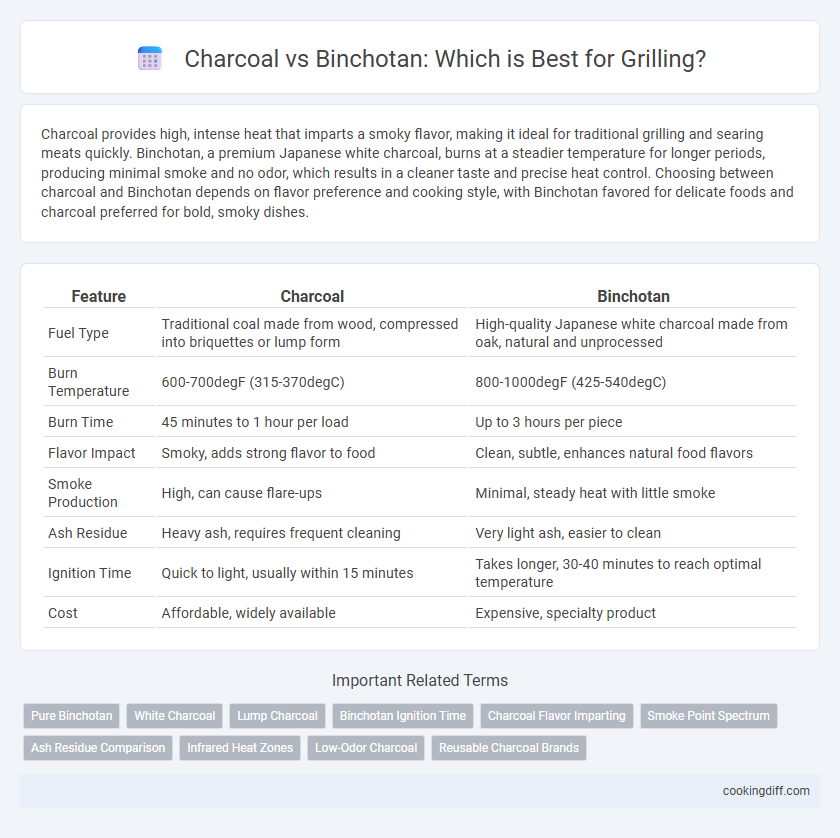 Charcoal vs Binchotan: Which is Best for Grilling?

Charcoal provides high, intense heat that imparts a smoky flavor, making it ideal for traditional grilling and searing meats quickly. Binchotan, a premium Japanese white charcoal, burns at a steadier temperature for longer periods, producing minimal smoke and no odor, which results in a cleaner taste and precise heat control. Choosing between charcoal and Binchotan depends on flavor preference and cooking style, with Binchotan favored for delicate foods and charcoal preferred for bold, smoky dishes.

| Feature | Charcoal | Binchotan |
|---|---|---|
| Fuel Type | Traditional coal made from wood, compressed into briquettes or lump form | High-quality Japanese white charcoal made from oak, natural and unprocessed |
| Burn Temperature | 600-700degF (315-370degC) | 800-1000degF (425-540degC) |
| Burn Time | 45 minutes to 1 hour per load | Up to 3 hours per piece |
| Flavor Impact | Smoky, adds strong flavor to food | Clean, subtle, enhances natural food flavors |
| Smoke Production | High, can cause flare-ups | Minimal, steady heat with little smoke |
| Ash Residue | Heavy ash, requires frequent cleaning | Very light ash, easier to clean |
| Ignition Time | Quick to light, usually within 15 minutes | Takes longer, 30-40 minutes to reach optimal temperature |
| Cost | Affordable, widely available | Expensive, specialty product |

Important Related Terms

Pure Binchotan
White Charcoal
Lump Charcoal
Binchotan Ignition Time
Charcoal Flavor Imparting
Smoke Point Spectrum
Ash Residue Comparison
Infrared Heat Zones
Low-Odor Charcoal
Reusable Charcoal Brands

cookingdiff.com