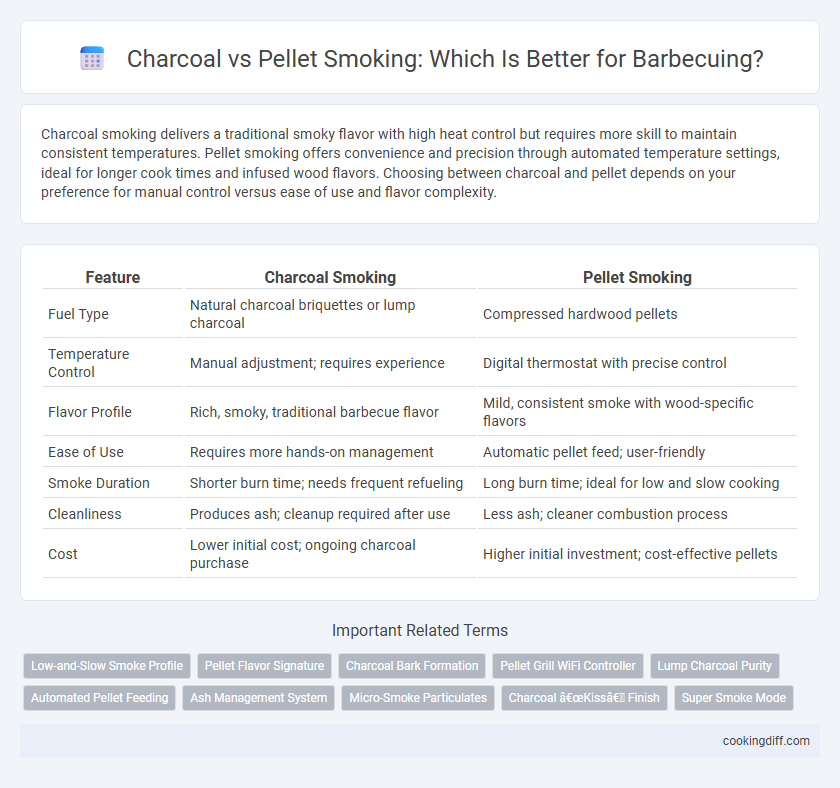 Charcoal vs Pellet Smoking: Which Is Better for Barbecuing?

Charcoal smoking delivers a traditional smoky flavor with high heat control but requires more skill to maintain consistent temperatures. Pellet smoking offers convenience and precision through automated temperature settings, ideal for longer cook times and infused wood flavors. Choosing between charcoal and pellet depends on your preference for manual control versus ease of use and flavor complexity.

| Feature | Charcoal Smoking | Pellet Smoking |
|---|---|---|
| Fuel Type | Natural charcoal briquettes or lump charcoal | Compressed hardwood pellets |
| Temperature Control | Manual adjustment; requires experience | Digital thermostat with precise control |
| Flavor Profile | Rich, smoky, traditional barbecue flavor | Mild, consistent smoke with wood-specific flavors |
| Ease of Use | Requires more hands-on management | Automatic pellet feed; user-friendly |
| Smoke Duration | Shorter burn time; needs frequent refueling | Long burn time; ideal for low and slow cooking |
| Cleanliness | Produces ash; cleanup required after use | Less ash; cleaner combustion process |
| Cost | Lower initial cost; ongoing charcoal purchase | Higher initial investment; cost-effective pellets |

Important Related Terms

Low-and-Slow Smoke Profile
Pellet Flavor Signature
Charcoal Bark Formation
Pellet Grill WiFi Controller
Lump Charcoal Purity
Automated Pellet Feeding
Ash Management System
Micro-Smoke Particulates
Charcoal â€œKissâ€ Finish
Super Smoke Mode

cookingdiff.com