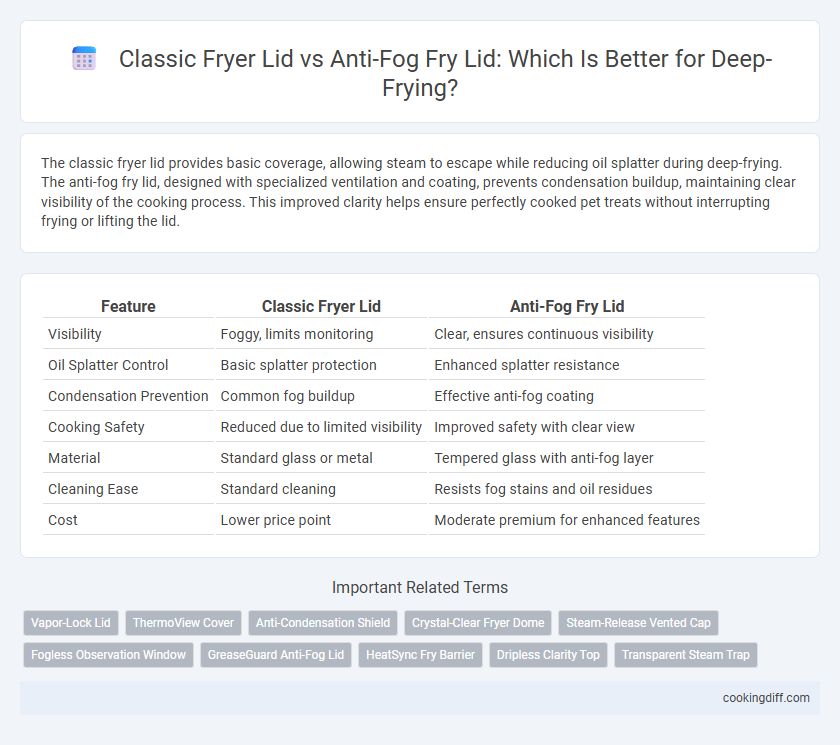 Classic Fryer Lid vs Anti-Fog Fry Lid: Which Is Better for Deep-Frying?

The classic fryer lid provides basic coverage, allowing steam to escape while reducing oil splatter during deep-frying. The anti-fog fry lid, designed with specialized ventilation and coating, prevents condensation buildup, maintaining clear visibility of the cooking process. This improved clarity helps ensure perfectly cooked pet treats without interrupting frying or lifting the lid.

| Feature | Classic Fryer Lid | Anti-Fog Fry Lid |
|---|---|---|
| Visibility | Foggy, limits monitoring | Clear, ensures continuous visibility |
| Oil Splatter Control | Basic splatter protection | Enhanced splatter resistance |
| Condensation Prevention | Common fog buildup | Effective anti-fog coating |
| Cooking Safety | Reduced due to limited visibility | Improved safety with clear view |
| Material | Standard glass or metal | Tempered glass with anti-fog layer |
| Cleaning Ease | Standard cleaning | Resists fog stains and oil residues |
| Cost | Lower price point | Moderate premium for enhanced features |

Important Related Terms

Vapor-Lock Lid
ThermoView Cover
Anti-Condensation Shield
Crystal-Clear Fryer Dome
Steam-Release Vented Cap
Fogless Observation Window
GreaseGuard Anti-Fog Lid
HeatSync Fry Barrier
Dripless Clarity Top
Transparent Steam Trap

cookingdiff.com