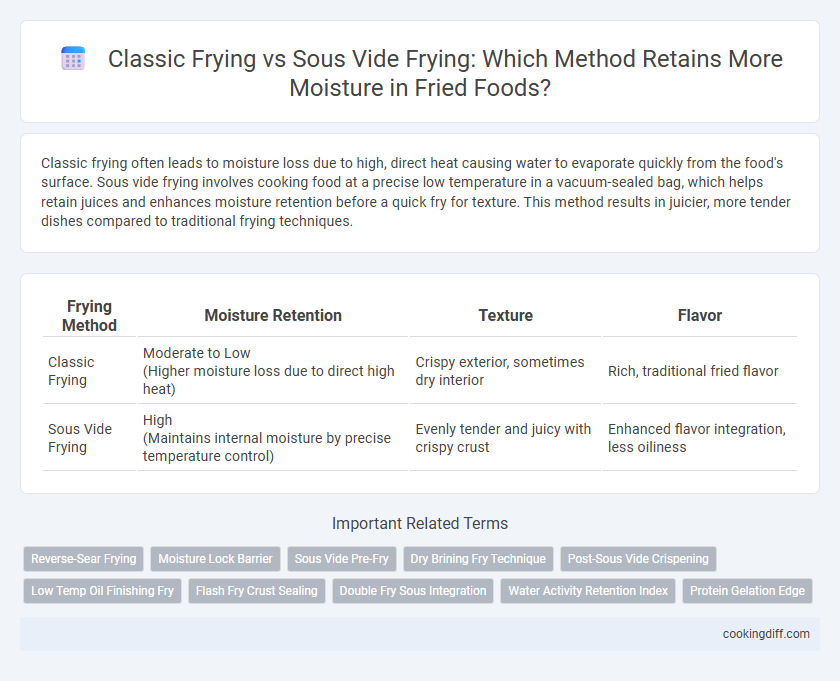 Classic Frying vs Sous Vide Frying: Which Method Retains More Moisture in Fried Foods?

Classic frying often leads to moisture loss due to high, direct heat causing water to evaporate quickly from the food's surface. Sous vide frying involves cooking food at a precise low temperature in a vacuum-sealed bag, which helps retain juices and enhances moisture retention before a quick fry for texture. This method results in juicier, more tender dishes compared to traditional frying techniques.

| Frying Method | Moisture Retention | Texture | Flavor |
|---|---|---|---|
| Classic Frying | Moderate to Low (Higher moisture loss due to direct high heat) | Crispy exterior, sometimes dry interior | Rich, traditional fried flavor |
| Sous Vide Frying | High (Maintains internal moisture by precise temperature control) | Evenly tender and juicy with crispy crust | Enhanced flavor integration, less oiliness |

Important Related Terms

Reverse-Sear Frying
Moisture Lock Barrier
Sous Vide Pre-Fry
Dry Brining Fry Technique
Post-Sous Vide Crispening
Low Temp Oil Finishing Fry
Flash Fry Crust Sealing
Double Fry Sous Integration
Water Activity Retention Index
Protein Gelation Edge

cookingdiff.com