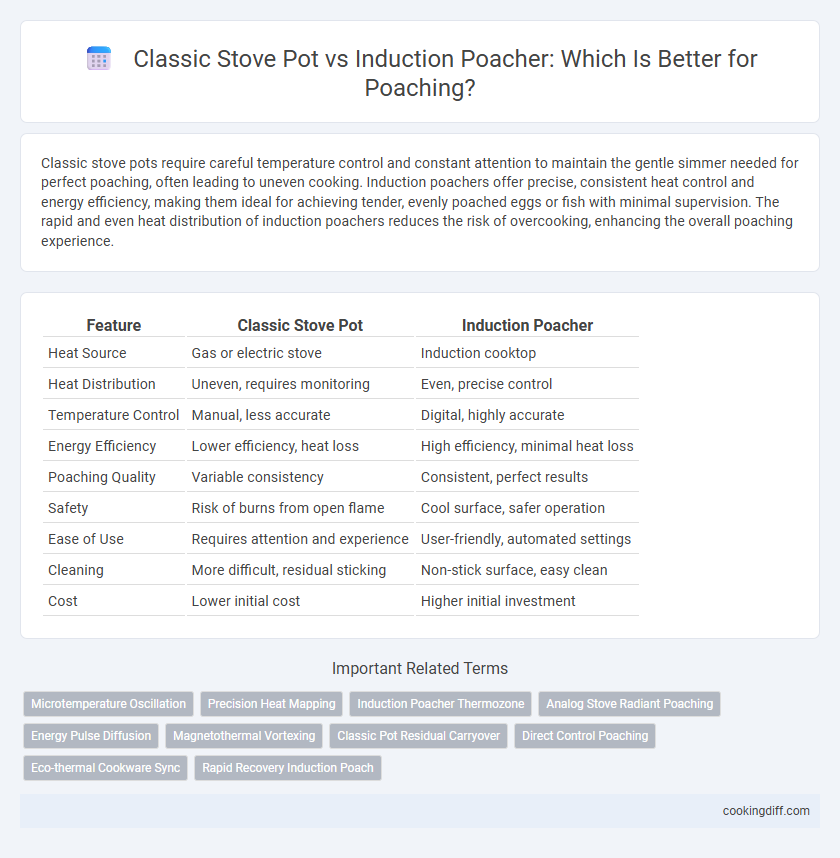 Classic Stove Pot vs Induction Poacher: Which Is Better for Poaching?

Classic stove pots require careful temperature control and constant attention to maintain the gentle simmer needed for perfect poaching, often leading to uneven cooking. Induction poachers offer precise, consistent heat control and energy efficiency, making them ideal for achieving tender, evenly poached eggs or fish with minimal supervision. The rapid and even heat distribution of induction poachers reduces the risk of overcooking, enhancing the overall poaching experience.

| Feature | Classic Stove Pot | Induction Poacher |
|---|---|---|
| Heat Source | Gas or electric stove | Induction cooktop |
| Heat Distribution | Uneven, requires monitoring | Even, precise control |
| Temperature Control | Manual, less accurate | Digital, highly accurate |
| Energy Efficiency | Lower efficiency, heat loss | High efficiency, minimal heat loss |
| Poaching Quality | Variable consistency | Consistent, perfect results |
| Safety | Risk of burns from open flame | Cool surface, safer operation |
| Ease of Use | Requires attention and experience | User-friendly, automated settings |
| Cleaning | More difficult, residual sticking | Non-stick surface, easy clean |
| Cost | Lower initial cost | Higher initial investment |

Important Related Terms

Microtemperature Oscillation
Precision Heat Mapping
Induction Poacher Thermozone
Analog Stove Radiant Poaching
Energy Pulse Diffusion
Magnetothermal Vortexing
Classic Pot Residual Carryover
Direct Control Poaching
Eco-thermal Cookware Sync
Rapid Recovery Induction Poach

cookingdiff.com