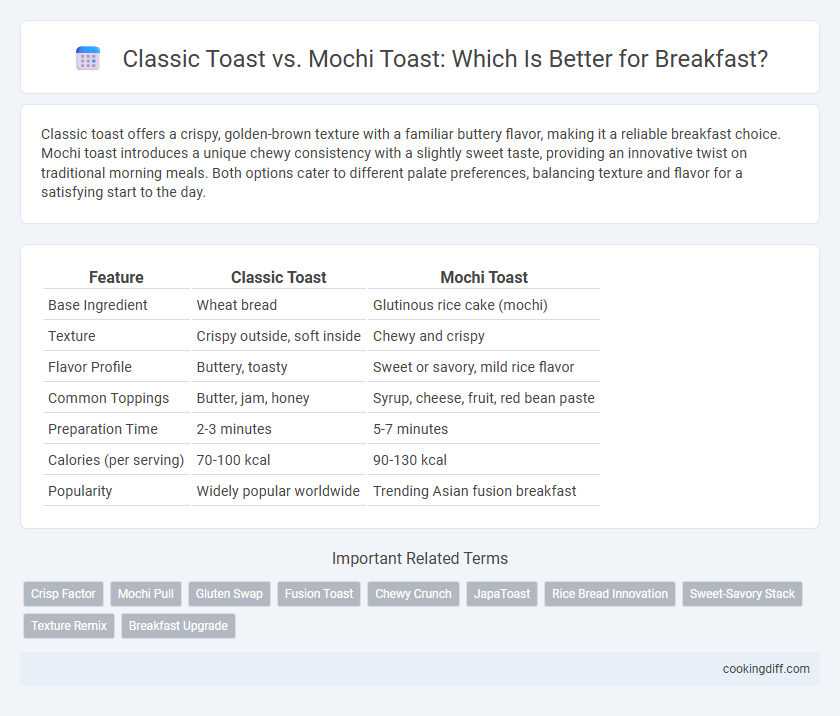 Classic Toast vs. Mochi Toast: Which Is Better for Breakfast?

Classic toast offers a crispy, golden-brown texture with a familiar buttery flavor, making it a reliable breakfast choice. Mochi toast introduces a unique chewy consistency with a slightly sweet taste, providing an innovative twist on traditional morning meals. Both options cater to different palate preferences, balancing texture and flavor for a satisfying start to the day.

| Feature | Classic Toast | Mochi Toast |
|---|---|---|
| Base Ingredient | Wheat bread | Glutinous rice cake (mochi) |
| Texture | Crispy outside, soft inside | Chewy and crispy |
| Flavor Profile | Buttery, toasty | Sweet or savory, mild rice flavor |
| Common Toppings | Butter, jam, honey | Syrup, cheese, fruit, red bean paste |
| Preparation Time | 2-3 minutes | 5-7 minutes |
| Calories (per serving) | 70-100 kcal | 90-130 kcal |
| Popularity | Widely popular worldwide | Trending Asian fusion breakfast |

Important Related Terms

Crisp Factor
Mochi Pull
Gluten Swap
Fusion Toast
Chewy Crunch
JapaToast
Rice Bread Innovation
Sweet-Savory Stack
Texture Remix
Breakfast Upgrade

cookingdiff.com