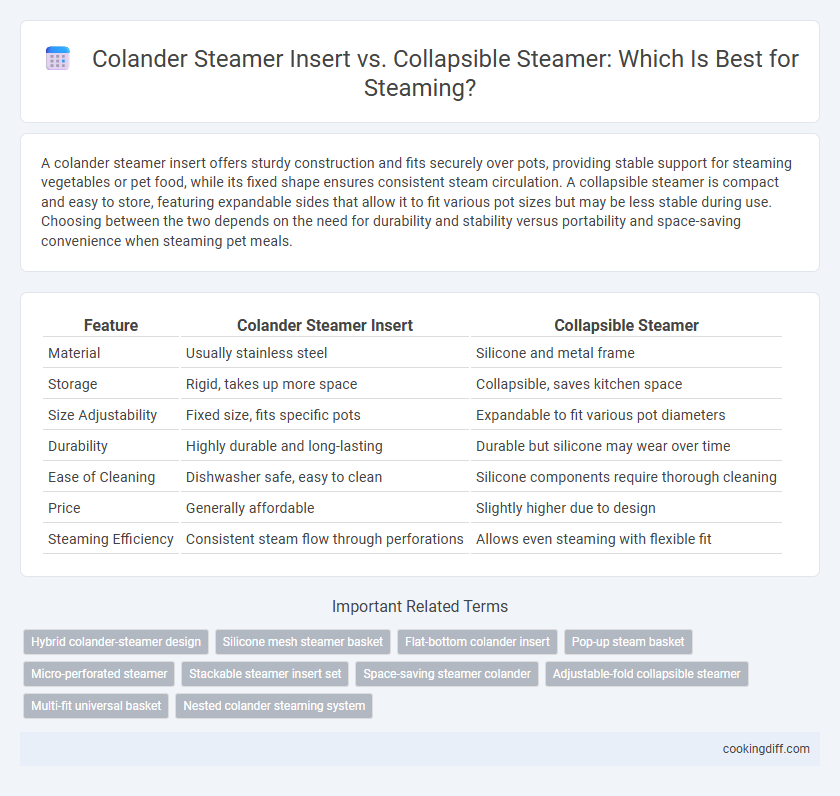 Colander Steamer Insert vs. Collapsible Steamer: Which Is Best for Steaming?

A colander steamer insert offers sturdy construction and fits securely over pots, providing stable support for steaming vegetables or pet food, while its fixed shape ensures consistent steam circulation. A collapsible steamer is compact and easy to store, featuring expandable sides that allow it to fit various pot sizes but may be less stable during use. Choosing between the two depends on the need for durability and stability versus portability and space-saving convenience when steaming pet meals.

| Feature | Colander Steamer Insert | Collapsible Steamer |
|---|---|---|
| Material | Usually stainless steel | Silicone and metal frame |
| Storage | Rigid, takes up more space | Collapsible, saves kitchen space |
| Size Adjustability | Fixed size, fits specific pots | Expandable to fit various pot diameters |
| Durability | Highly durable and long-lasting | Durable but silicone may wear over time |
| Ease of Cleaning | Dishwasher safe, easy to clean | Silicone components require thorough cleaning |
| Price | Generally affordable | Slightly higher due to design |
| Steaming Efficiency | Consistent steam flow through perforations | Allows even steaming with flexible fit |

Important Related Terms

Hybrid colander-steamer design
Silicone mesh steamer basket
Flat-bottom colander insert
Pop-up steam basket
Micro-perforated steamer
Stackable steamer insert set
Space-saving steamer colander
Adjustable-fold collapsible steamer
Multi-fit universal basket
Nested colander steaming system

cookingdiff.com