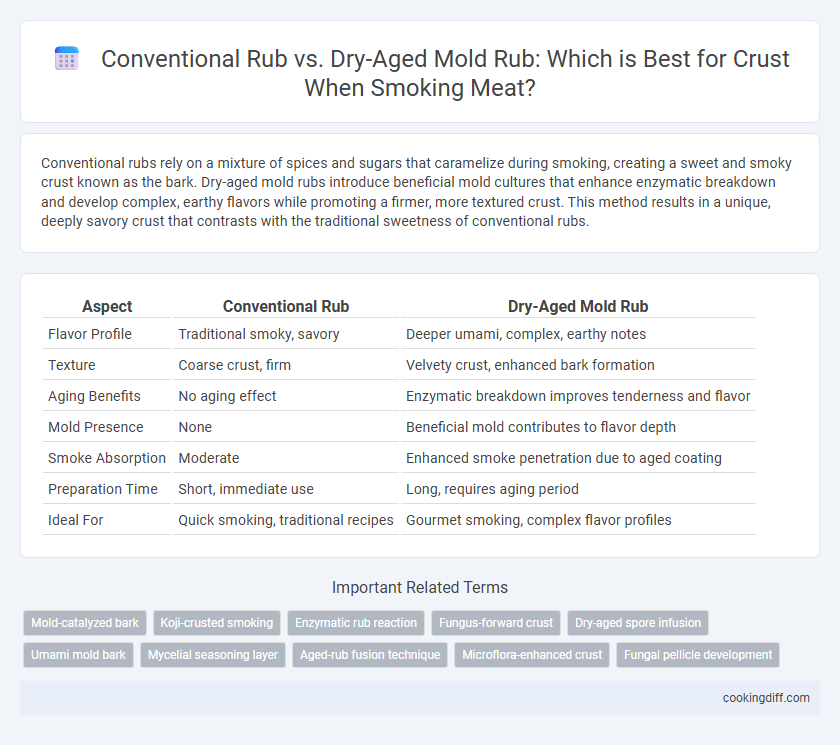 Conventional Rub vs. Dry-Aged Mold Rub: Which is Best for Crust When Smoking Meat?

Conventional rubs rely on a mixture of spices and sugars that caramelize during smoking, creating a sweet and smoky crust known as the bark. Dry-aged mold rubs introduce beneficial mold cultures that enhance enzymatic breakdown and develop complex, earthy flavors while promoting a firmer, more textured crust. This method results in a unique, deeply savory crust that contrasts with the traditional sweetness of conventional rubs.

| Aspect | Conventional Rub | Dry-Aged Mold Rub |
|---|---|---|
| Flavor Profile | Traditional smoky, savory | Deeper umami, complex, earthy notes |
| Texture | Coarse crust, firm | Velvety crust, enhanced bark formation |
| Aging Benefits | No aging effect | Enzymatic breakdown improves tenderness and flavor |
| Mold Presence | None | Beneficial mold contributes to flavor depth |
| Smoke Absorption | Moderate | Enhanced smoke penetration due to aged coating |
| Preparation Time | Short, immediate use | Long, requires aging period |
| Ideal For | Quick smoking, traditional recipes | Gourmet smoking, complex flavor profiles |

Important Related Terms

Mold-catalyzed bark
Koji-crusted smoking
Enzymatic rub reaction
Fungus-forward crust
Dry-aged spore infusion
Umami mold bark
Mycelial seasoning layer
Aged-rub fusion technique
Microflora-enhanced crust
Fungal pellicle development

cookingdiff.com