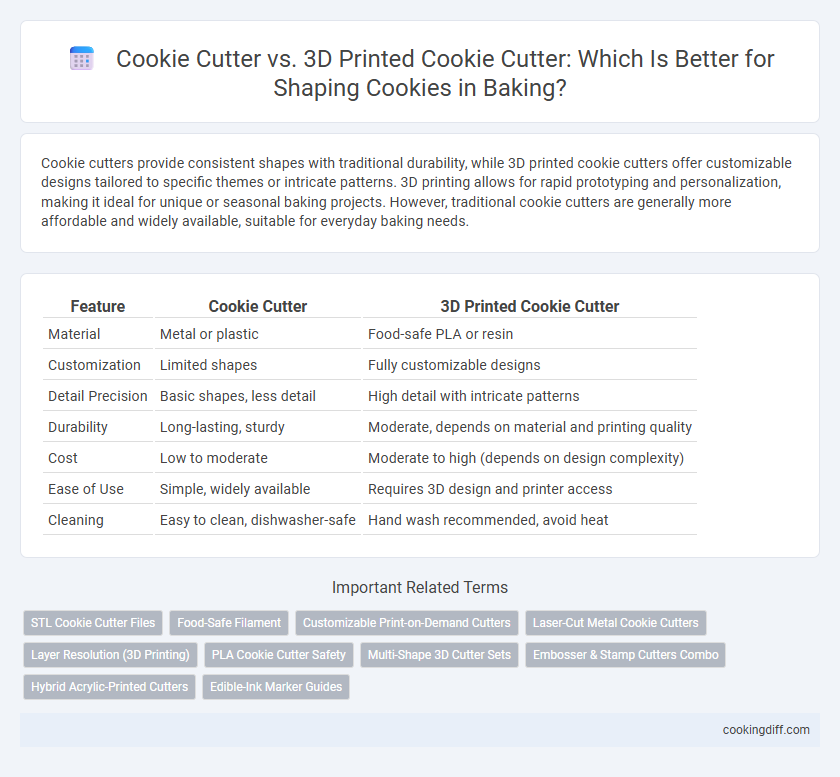 Cookie Cutter vs. 3D Printed Cookie Cutter: Which Is Better for Shaping Cookies in Baking?

Cookie cutters provide consistent shapes with traditional durability, while 3D printed cookie cutters offer customizable designs tailored to specific themes or intricate patterns. 3D printing allows for rapid prototyping and personalization, making it ideal for unique or seasonal baking projects. However, traditional cookie cutters are generally more affordable and widely available, suitable for everyday baking needs.

| Feature | Cookie Cutter | 3D Printed Cookie Cutter |
|---|---|---|
| Material | Metal or plastic | Food-safe PLA or resin |
| Customization | Limited shapes | Fully customizable designs |
| Detail Precision | Basic shapes, less detail | High detail with intricate patterns |
| Durability | Long-lasting, sturdy | Moderate, depends on material and printing quality |
| Cost | Low to moderate | Moderate to high (depends on design complexity) |
| Ease of Use | Simple, widely available | Requires 3D design and printer access |
| Cleaning | Easy to clean, dishwasher-safe | Hand wash recommended, avoid heat |

Important Related Terms

STL Cookie Cutter Files
Food-Safe Filament
Customizable Print-on-Demand Cutters
Laser-Cut Metal Cookie Cutters
Layer Resolution (3D Printing)
PLA Cookie Cutter Safety
Multi-Shape 3D Cutter Sets
Embosser & Stamp Cutters Combo
Hybrid Acrylic-Printed Cutters
Edible-Ink Marker Guides

cookingdiff.com