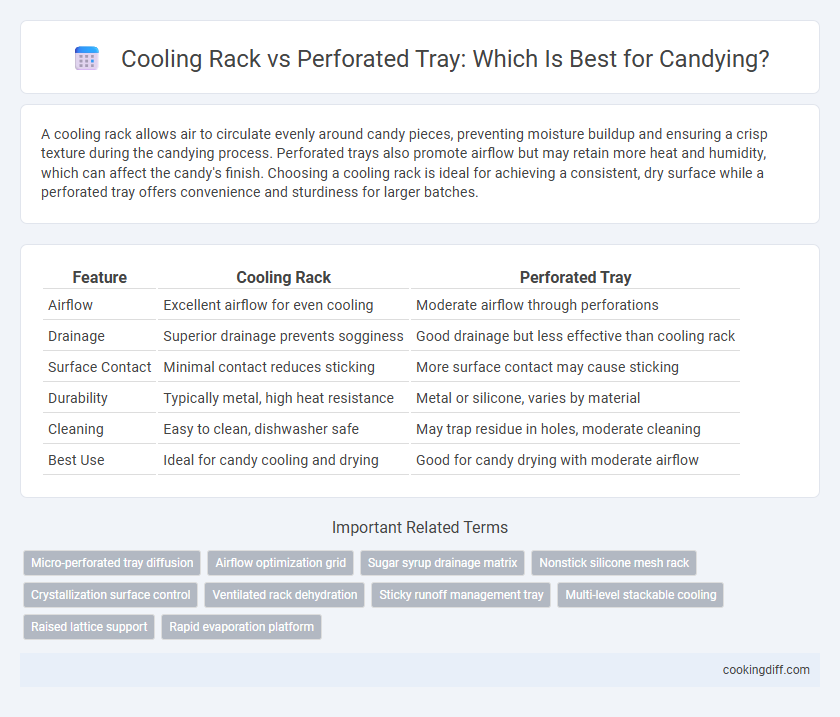 Cooling Rack vs Perforated Tray: Which Is Best for Candying?

A cooling rack allows air to circulate evenly around candy pieces, preventing moisture buildup and ensuring a crisp texture during the candying process. Perforated trays also promote airflow but may retain more heat and humidity, which can affect the candy's finish. Choosing a cooling rack is ideal for achieving a consistent, dry surface while a perforated tray offers convenience and sturdiness for larger batches.

| Feature | Cooling Rack | Perforated Tray |
|---|---|---|
| Airflow | Excellent airflow for even cooling | Moderate airflow through perforations |
| Drainage | Superior drainage prevents sogginess | Good drainage but less effective than cooling rack |
| Surface Contact | Minimal contact reduces sticking | More surface contact may cause sticking |
| Durability | Typically metal, high heat resistance | Metal or silicone, varies by material |
| Cleaning | Easy to clean, dishwasher safe | May trap residue in holes, moderate cleaning |
| Best Use | Ideal for candy cooling and drying | Good for candy drying with moderate airflow |

Important Related Terms

Micro-perforated tray diffusion
Airflow optimization grid
Sugar syrup drainage matrix
Nonstick silicone mesh rack
Crystallization surface control
Ventilated rack dehydration
Sticky runoff management tray
Multi-level stackable cooling
Raised lattice support
Rapid evaporation platform

cookingdiff.com