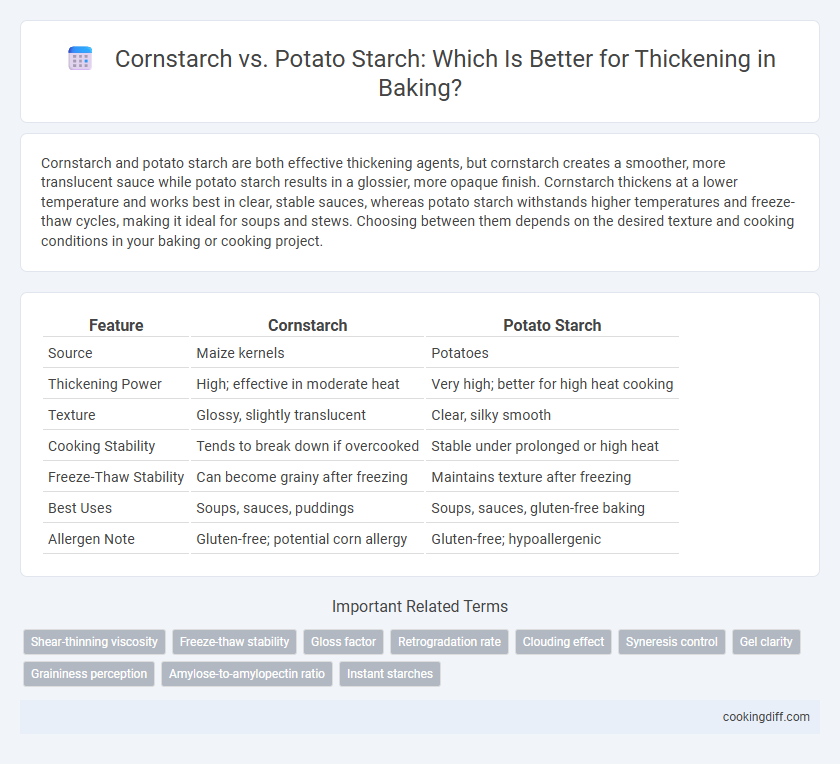 Cornstarch vs. Potato Starch: Which Is Better for Thickening in Baking?

Cornstarch and potato starch are both effective thickening agents, but cornstarch creates a smoother, more translucent sauce while potato starch results in a glossier, more opaque finish. Cornstarch thickens at a lower temperature and works best in clear, stable sauces, whereas potato starch withstands higher temperatures and freeze-thaw cycles, making it ideal for soups and stews. Choosing between them depends on the desired texture and cooking conditions in your baking or cooking project.

| Feature | Cornstarch | Potato Starch |
|---|---|---|
| Source | Maize kernels | Potatoes |
| Thickening Power | High; effective in moderate heat | Very high; better for high heat cooking |
| Texture | Glossy, slightly translucent | Clear, silky smooth |
| Cooking Stability | Tends to break down if overcooked | Stable under prolonged or high heat |
| Freeze-Thaw Stability | Can become grainy after freezing | Maintains texture after freezing |
| Best Uses | Soups, sauces, puddings | Soups, sauces, gluten-free baking |
| Allergen Note | Gluten-free; potential corn allergy | Gluten-free; hypoallergenic |

Important Related Terms

Shear-thinning viscosity
Freeze-thaw stability
Gloss factor
Retrogradation rate
Clouding effect
Syneresis control
Gel clarity
Graininess perception
Amylose-to-amylopectin ratio
Instant starches

cookingdiff.com