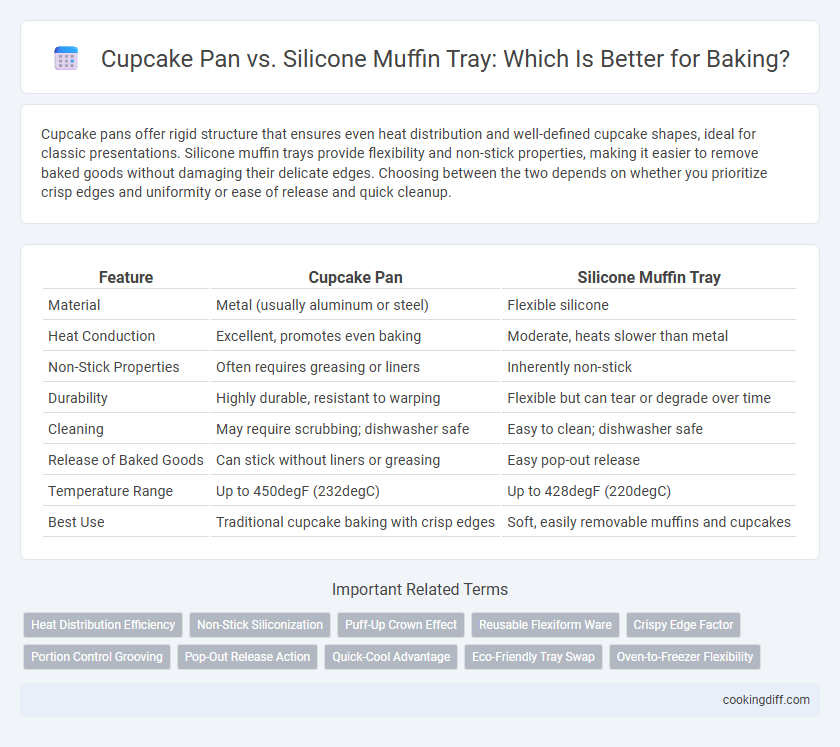 Cupcake Pan vs. Silicone Muffin Tray: Which Is Better for Baking?

Cupcake pans offer rigid structure that ensures even heat distribution and well-defined cupcake shapes, ideal for classic presentations. Silicone muffin trays provide flexibility and non-stick properties, making it easier to remove baked goods without damaging their delicate edges. Choosing between the two depends on whether you prioritize crisp edges and uniformity or ease of release and quick cleanup.

| Feature | Cupcake Pan | Silicone Muffin Tray |
|---|---|---|
| Material | Metal (usually aluminum or steel) | Flexible silicone |
| Heat Conduction | Excellent, promotes even baking | Moderate, heats slower than metal |
| Non-Stick Properties | Often requires greasing or liners | Inherently non-stick |
| Durability | Highly durable, resistant to warping | Flexible but can tear or degrade over time |
| Cleaning | May require scrubbing; dishwasher safe | Easy to clean; dishwasher safe |
| Release of Baked Goods | Can stick without liners or greasing | Easy pop-out release |
| Temperature Range | Up to 450degF (232degC) | Up to 428degF (220degC) |
| Best Use | Traditional cupcake baking with crisp edges | Soft, easily removable muffins and cupcakes |

Important Related Terms

Heat Distribution Efficiency
Non-Stick Siliconization
Puff-Up Crown Effect
Reusable Flexiform Ware
Crispy Edge Factor
Portion Control Grooving
Pop-Out Release Action
Quick-Cool Advantage
Eco-Friendly Tray Swap
Oven-to-Freezer Flexibility

cookingdiff.com