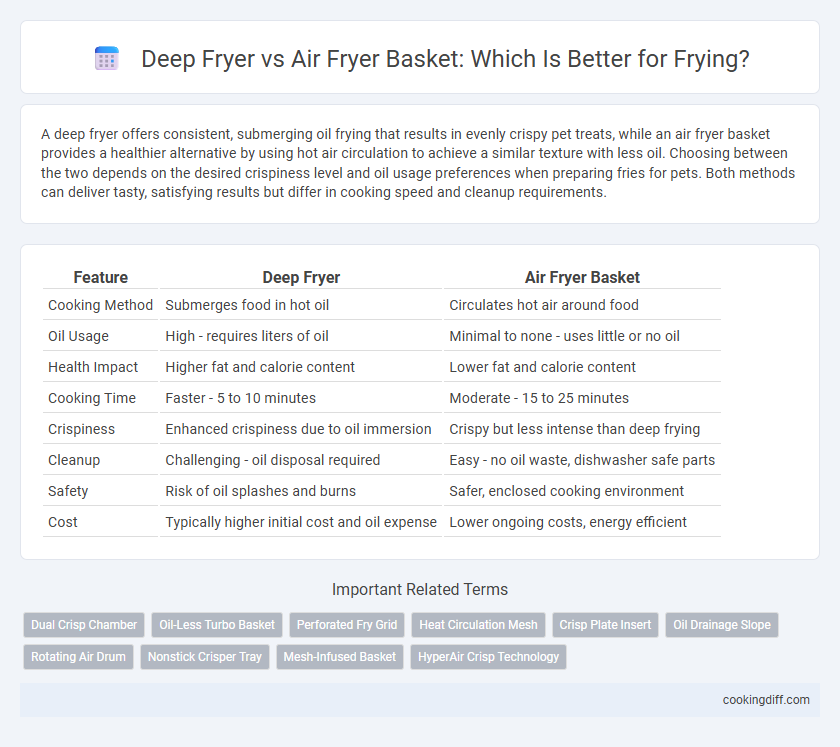 Deep Fryer vs Air Fryer Basket: Which Is Better for Frying?

A deep fryer offers consistent, submerging oil frying that results in evenly crispy pet treats, while an air fryer basket provides a healthier alternative by using hot air circulation to achieve a similar texture with less oil. Choosing between the two depends on the desired crispiness level and oil usage preferences when preparing fries for pets. Both methods can deliver tasty, satisfying results but differ in cooking speed and cleanup requirements.

| Feature | Deep Fryer | Air Fryer Basket |
|---|---|---|
| Cooking Method | Submerges food in hot oil | Circulates hot air around food |
| Oil Usage | High - requires liters of oil | Minimal to none - uses little or no oil |
| Health Impact | Higher fat and calorie content | Lower fat and calorie content |
| Cooking Time | Faster - 5 to 10 minutes | Moderate - 15 to 25 minutes |
| Crispiness | Enhanced crispiness due to oil immersion | Crispy but less intense than deep frying |
| Cleanup | Challenging - oil disposal required | Easy - no oil waste, dishwasher safe parts |
| Safety | Risk of oil splashes and burns | Safer, enclosed cooking environment |
| Cost | Typically higher initial cost and oil expense | Lower ongoing costs, energy efficient |

Important Related Terms

Dual Crisp Chamber
Oil-Less Turbo Basket
Perforated Fry Grid
Heat Circulation Mesh
Crisp Plate Insert
Oil Drainage Slope
Rotating Air Drum
Nonstick Crisper Tray
Mesh-Infused Basket
HyperAir Crisp Technology

cookingdiff.com