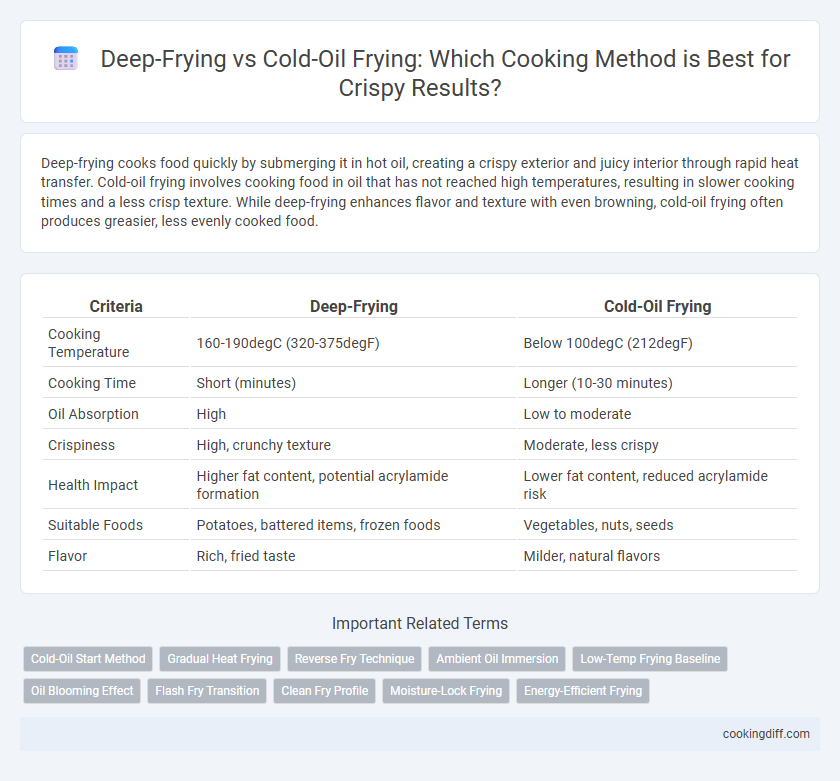 Deep-Frying vs Cold-Oil Frying: Which Cooking Method is Best for Crispy Results?

Deep-frying cooks food quickly by submerging it in hot oil, creating a crispy exterior and juicy interior through rapid heat transfer. Cold-oil frying involves cooking food in oil that has not reached high temperatures, resulting in slower cooking times and a less crisp texture. While deep-frying enhances flavor and texture with even browning, cold-oil frying often produces greasier, less evenly cooked food.

| Criteria | Deep-Frying | Cold-Oil Frying |
|---|---|---|
| Cooking Temperature | 160-190degC (320-375degF) | Below 100degC (212degF) |
| Cooking Time | Short (minutes) | Longer (10-30 minutes) |
| Oil Absorption | High | Low to moderate |
| Crispiness | High, crunchy texture | Moderate, less crispy |
| Health Impact | Higher fat content, potential acrylamide formation | Lower fat content, reduced acrylamide risk |
| Suitable Foods | Potatoes, battered items, frozen foods | Vegetables, nuts, seeds |
| Flavor | Rich, fried taste | Milder, natural flavors |

Important Related Terms

Cold-Oil Start Method
Gradual Heat Frying
Reverse Fry Technique
Ambient Oil Immersion
Low-Temp Frying Baseline
Oil Blooming Effect
Flash Fry Transition
Clean Fry Profile
Moisture-Lock Frying
Energy-Efficient Frying

cookingdiff.com