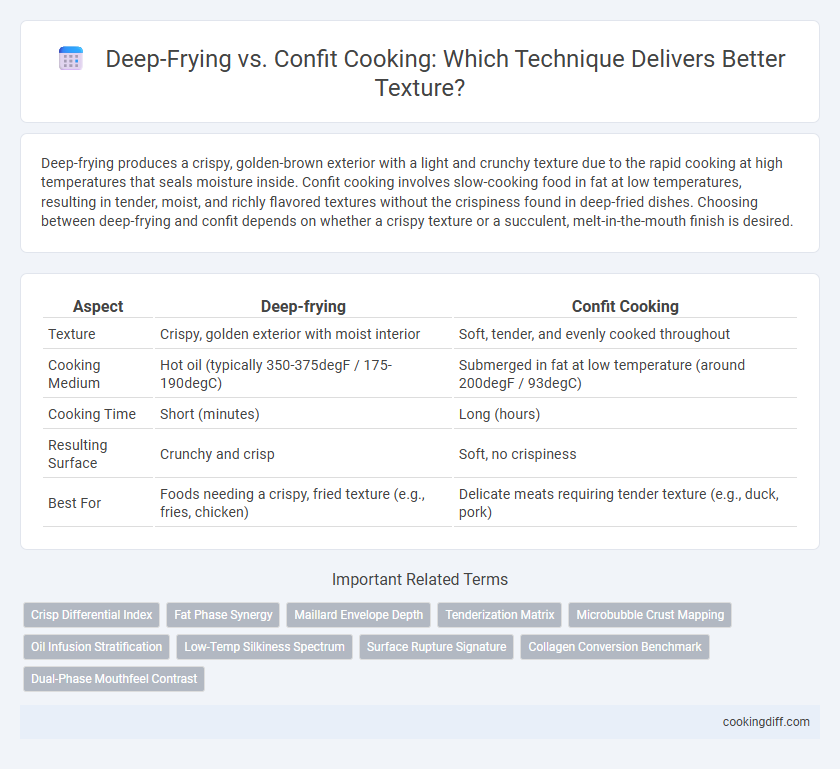 Deep-Frying vs. Confit Cooking: Which Technique Delivers Better Texture?

Deep-frying produces a crispy, golden-brown exterior with a light and crunchy texture due to the rapid cooking at high temperatures that seals moisture inside. Confit cooking involves slow-cooking food in fat at low temperatures, resulting in tender, moist, and richly flavored textures without the crispiness found in deep-fried dishes. Choosing between deep-frying and confit depends on whether a crispy texture or a succulent, melt-in-the-mouth finish is desired.

| Aspect | Deep-frying | Confit Cooking |
|---|---|---|
| Texture | Crispy, golden exterior with moist interior | Soft, tender, and evenly cooked throughout |
| Cooking Medium | Hot oil (typically 350-375degF / 175-190degC) | Submerged in fat at low temperature (around 200degF / 93degC) |
| Cooking Time | Short (minutes) | Long (hours) |
| Resulting Surface | Crunchy and crisp | Soft, no crispiness |
| Best For | Foods needing a crispy, fried texture (e.g., fries, chicken) | Delicate meats requiring tender texture (e.g., duck, pork) |

Important Related Terms

Crisp Differential Index
Fat Phase Synergy
Maillard Envelope Depth
Tenderization Matrix
Microbubble Crust Mapping
Oil Infusion Stratification
Low-Temp Silkiness Spectrum
Surface Rupture Signature
Collagen Conversion Benchmark
Dual-Phase Mouthfeel Contrast

cookingdiff.com