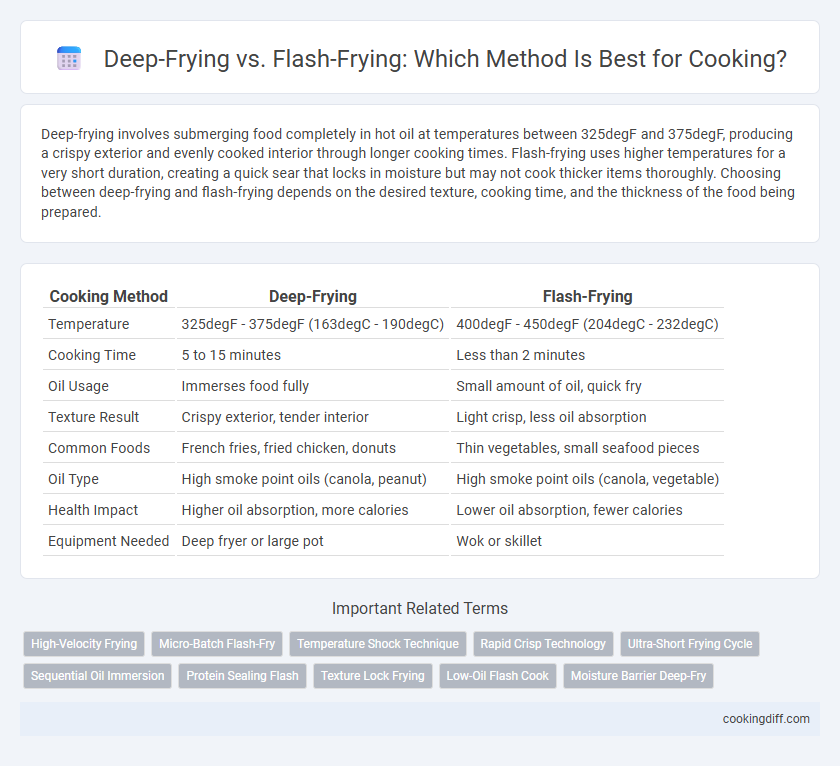 Deep-Frying vs. Flash-Frying: Which Method Is Best for Cooking?

Deep-frying involves submerging food completely in hot oil at temperatures between 325degF and 375degF, producing a crispy exterior and evenly cooked interior through longer cooking times. Flash-frying uses higher temperatures for a very short duration, creating a quick sear that locks in moisture but may not cook thicker items thoroughly. Choosing between deep-frying and flash-frying depends on the desired texture, cooking time, and the thickness of the food being prepared.

| Cooking Method | Deep-Frying | Flash-Frying |
|---|---|---|
| Temperature | 325degF - 375degF (163degC - 190degC) | 400degF - 450degF (204degC - 232degC) |
| Cooking Time | 5 to 15 minutes | Less than 2 minutes |
| Oil Usage | Immerses food fully | Small amount of oil, quick fry |
| Texture Result | Crispy exterior, tender interior | Light crisp, less oil absorption |
| Common Foods | French fries, fried chicken, donuts | Thin vegetables, small seafood pieces |
| Oil Type | High smoke point oils (canola, peanut) | High smoke point oils (canola, vegetable) |
| Health Impact | Higher oil absorption, more calories | Lower oil absorption, fewer calories |
| Equipment Needed | Deep fryer or large pot | Wok or skillet |

Important Related Terms

High-Velocity Frying
Micro-Batch Flash-Fry
Temperature Shock Technique
Rapid Crisp Technology
Ultra-Short Frying Cycle
Sequential Oil Immersion
Protein Sealing Flash
Texture Lock Frying
Low-Oil Flash Cook
Moisture Barrier Deep-Fry

cookingdiff.com