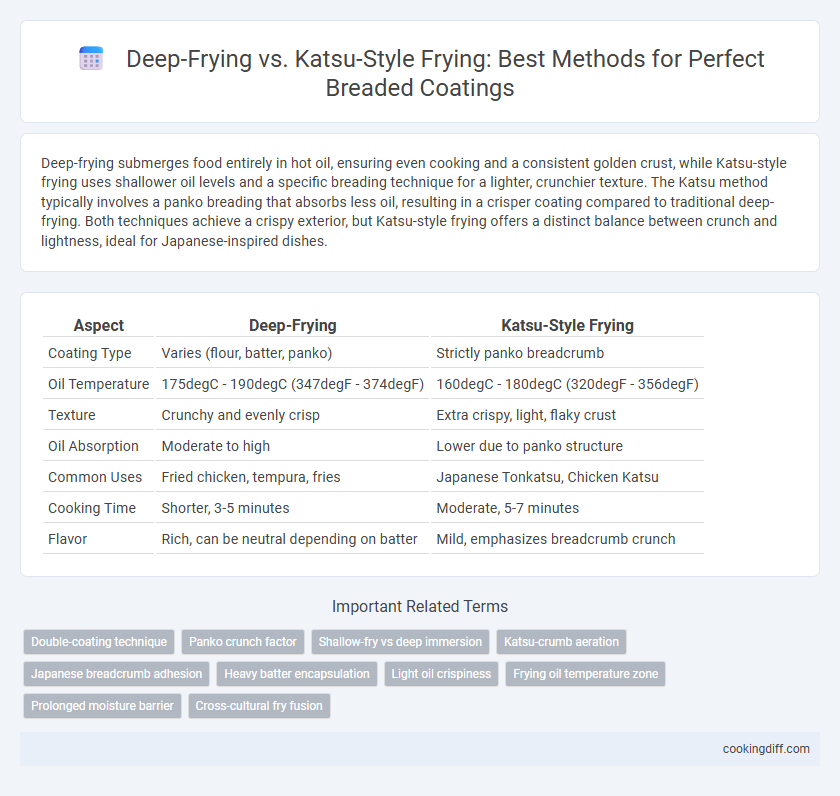 Deep-Frying vs. Katsu-Style Frying: Best Methods for Perfect Breaded Coatings

Deep-frying submerges food entirely in hot oil, ensuring even cooking and a consistent golden crust, while Katsu-style frying uses shallower oil levels and a specific breading technique for a lighter, crunchier texture. The Katsu method typically involves a panko breading that absorbs less oil, resulting in a crisper coating compared to traditional deep-frying. Both techniques achieve a crispy exterior, but Katsu-style frying offers a distinct balance between crunch and lightness, ideal for Japanese-inspired dishes.

| Aspect | Deep-Frying | Katsu-Style Frying |
|---|---|---|
| Coating Type | Varies (flour, batter, panko) | Strictly panko breadcrumb |
| Oil Temperature | 175degC - 190degC (347degF - 374degF) | 160degC - 180degC (320degF - 356degF) |
| Texture | Crunchy and evenly crisp | Extra crispy, light, flaky crust |
| Oil Absorption | Moderate to high | Lower due to panko structure |
| Common Uses | Fried chicken, tempura, fries | Japanese Tonkatsu, Chicken Katsu |
| Cooking Time | Shorter, 3-5 minutes | Moderate, 5-7 minutes |
| Flavor | Rich, can be neutral depending on batter | Mild, emphasizes breadcrumb crunch |

Important Related Terms

Double-coating technique
Panko crunch factor
Shallow-fry vs deep immersion
Katsu-crumb aeration
Japanese breadcrumb adhesion
Heavy batter encapsulation
Light oil crispiness
Frying oil temperature zone
Prolonged moisture barrier
Cross-cultural fry fusion

cookingdiff.com