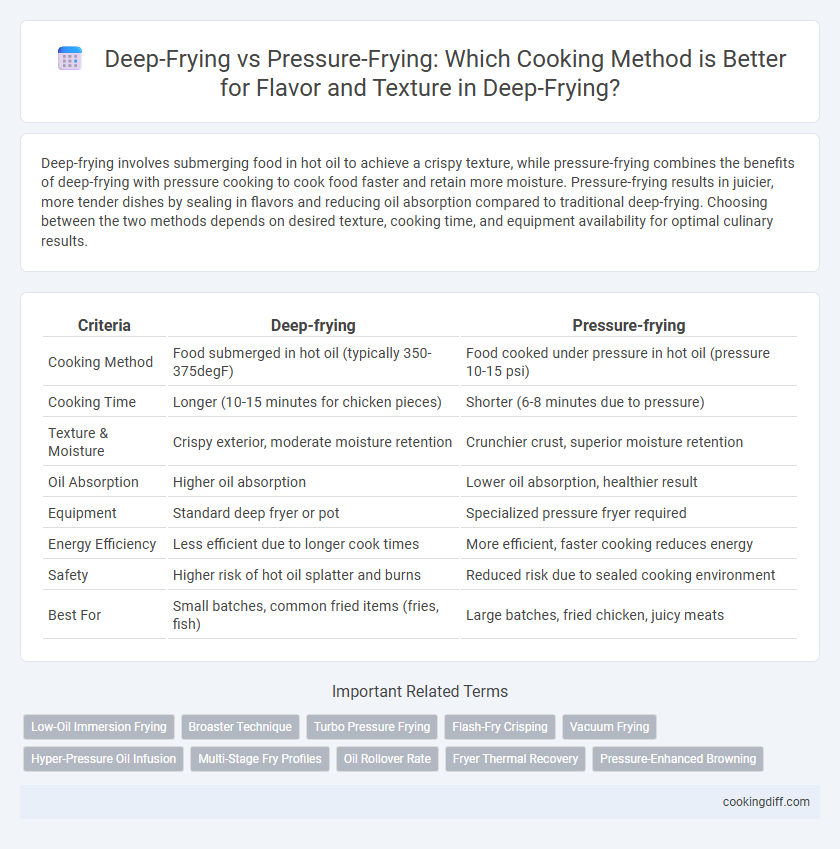 Deep-Frying vs Pressure-Frying: Which Cooking Method is Better for Flavor and Texture in Deep-Frying?

Deep-frying involves submerging food in hot oil to achieve a crispy texture, while pressure-frying combines the benefits of deep-frying with pressure cooking to cook food faster and retain more moisture. Pressure-frying results in juicier, more tender dishes by sealing in flavors and reducing oil absorption compared to traditional deep-frying. Choosing between the two methods depends on desired texture, cooking time, and equipment availability for optimal culinary results.

| Criteria | Deep-frying | Pressure-frying |
|---|---|---|
| Cooking Method | Food submerged in hot oil (typically 350-375degF) | Food cooked under pressure in hot oil (pressure 10-15 psi) |
| Cooking Time | Longer (10-15 minutes for chicken pieces) | Shorter (6-8 minutes due to pressure) |
| Texture & Moisture | Crispy exterior, moderate moisture retention | Crunchier crust, superior moisture retention |
| Oil Absorption | Higher oil absorption | Lower oil absorption, healthier result |
| Equipment | Standard deep fryer or pot | Specialized pressure fryer required |
| Energy Efficiency | Less efficient due to longer cook times | More efficient, faster cooking reduces energy |
| Safety | Higher risk of hot oil splatter and burns | Reduced risk due to sealed cooking environment |
| Best For | Small batches, common fried items (fries, fish) | Large batches, fried chicken, juicy meats |

Important Related Terms

Low-Oil Immersion Frying
Broaster Technique
Turbo Pressure Frying
Flash-Fry Crisping
Vacuum Frying
Hyper-Pressure Oil Infusion
Multi-Stage Fry Profiles
Oil Rollover Rate
Fryer Thermal Recovery
Pressure-Enhanced Browning

cookingdiff.com