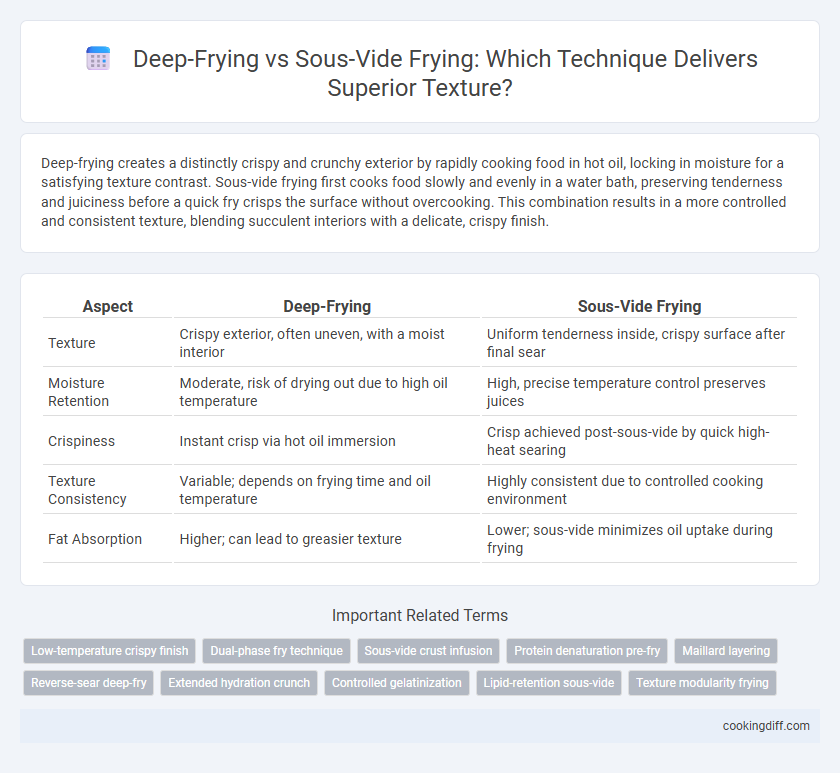 Deep-Frying vs Sous-Vide Frying: Which Technique Delivers Superior Texture?

Deep-frying creates a distinctly crispy and crunchy exterior by rapidly cooking food in hot oil, locking in moisture for a satisfying texture contrast. Sous-vide frying first cooks food slowly and evenly in a water bath, preserving tenderness and juiciness before a quick fry crisps the surface without overcooking. This combination results in a more controlled and consistent texture, blending succulent interiors with a delicate, crispy finish.

| Aspect | Deep-Frying | Sous-Vide Frying |
|---|---|---|
| Texture | Crispy exterior, often uneven, with a moist interior | Uniform tenderness inside, crispy surface after final sear |
| Moisture Retention | Moderate, risk of drying out due to high oil temperature | High, precise temperature control preserves juices |
| Crispiness | Instant crisp via hot oil immersion | Crisp achieved post-sous-vide by quick high-heat searing |
| Texture Consistency | Variable; depends on frying time and oil temperature | Highly consistent due to controlled cooking environment |
| Fat Absorption | Higher; can lead to greasier texture | Lower; sous-vide minimizes oil uptake during frying |

Important Related Terms

Low-temperature crispy finish
Dual-phase fry technique
Sous-vide crust infusion
Protein denaturation pre-fry
Maillard layering
Reverse-sear deep-fry
Extended hydration crunch
Controlled gelatinization
Lipid-retention sous-vide
Texture modularity frying

cookingdiff.com