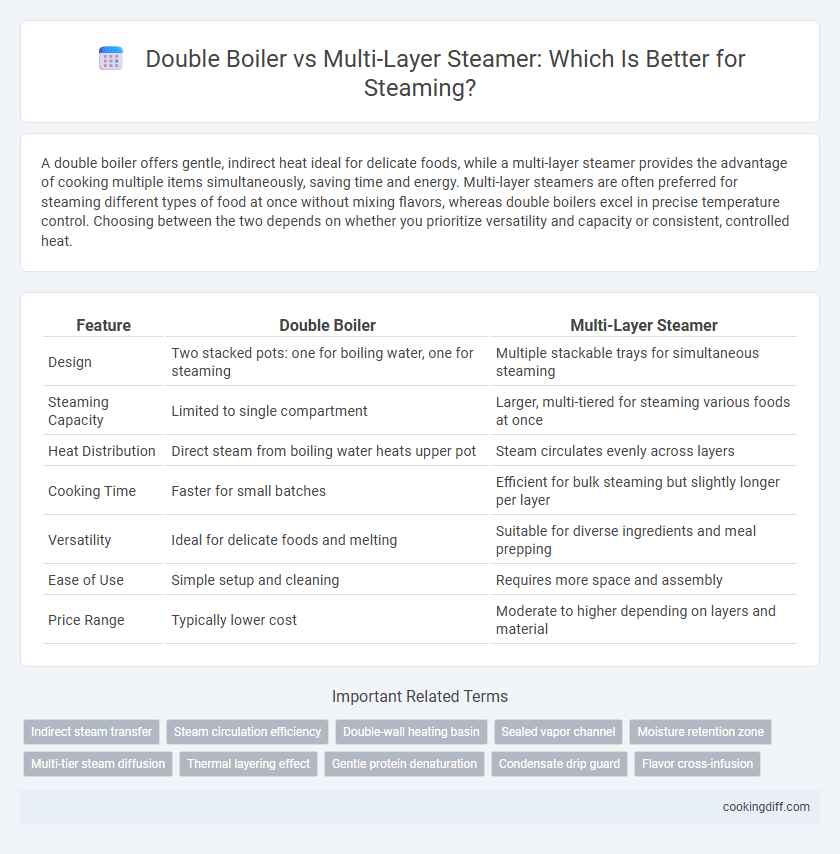 Double Boiler vs Multi-Layer Steamer: Which Is Better for Steaming?

A double boiler offers gentle, indirect heat ideal for delicate foods, while a multi-layer steamer provides the advantage of cooking multiple items simultaneously, saving time and energy. Multi-layer steamers are often preferred for steaming different types of food at once without mixing flavors, whereas double boilers excel in precise temperature control. Choosing between the two depends on whether you prioritize versatility and capacity or consistent, controlled heat.

| Feature | Double Boiler | Multi-Layer Steamer |
|---|---|---|
| Design | Two stacked pots: one for boiling water, one for steaming | Multiple stackable trays for simultaneous steaming |
| Steaming Capacity | Limited to single compartment | Larger, multi-tiered for steaming various foods at once |
| Heat Distribution | Direct steam from boiling water heats upper pot | Steam circulates evenly across layers |
| Cooking Time | Faster for small batches | Efficient for bulk steaming but slightly longer per layer |
| Versatility | Ideal for delicate foods and melting | Suitable for diverse ingredients and meal prepping |
| Ease of Use | Simple setup and cleaning | Requires more space and assembly |
| Price Range | Typically lower cost | Moderate to higher depending on layers and material |

Important Related Terms

Indirect steam transfer
Steam circulation efficiency
Double-wall heating basin
Sealed vapor channel
Moisture retention zone
Multi-tier steam diffusion
Thermal layering effect
Gentle protein denaturation
Condensate drip guard
Flavor cross-infusion

cookingdiff.com