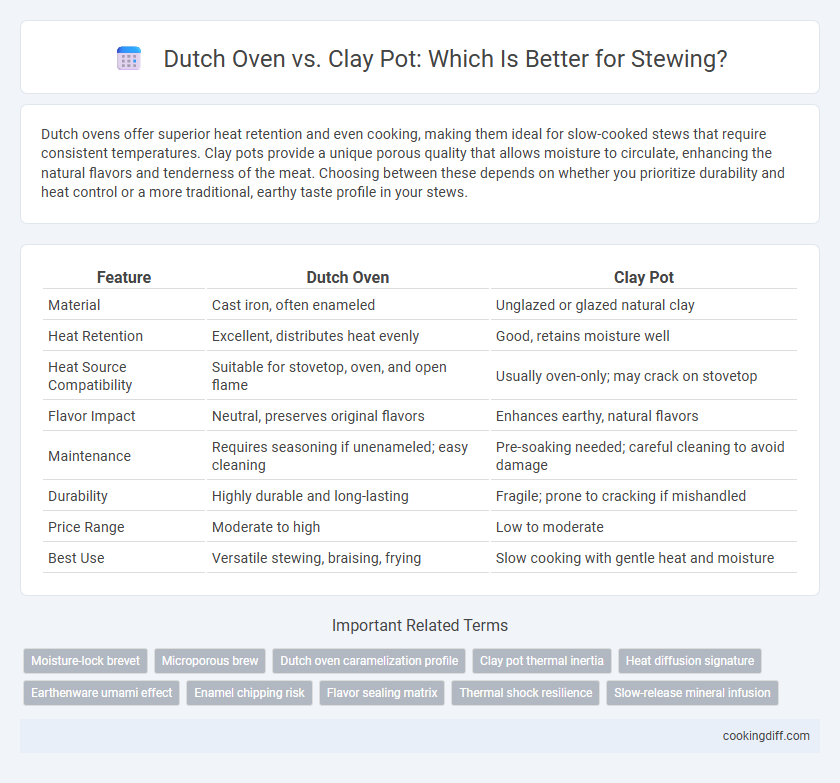 Dutch Oven vs. Clay Pot: Which Is Better for Stewing?

Dutch ovens offer superior heat retention and even cooking, making them ideal for slow-cooked stews that require consistent temperatures. Clay pots provide a unique porous quality that allows moisture to circulate, enhancing the natural flavors and tenderness of the meat. Choosing between these depends on whether you prioritize durability and heat control or a more traditional, earthy taste profile in your stews.

| Feature | Dutch Oven | Clay Pot |
|---|---|---|
| Material | Cast iron, often enameled | Unglazed or glazed natural clay |
| Heat Retention | Excellent, distributes heat evenly | Good, retains moisture well |
| Heat Source Compatibility | Suitable for stovetop, oven, and open flame | Usually oven-only; may crack on stovetop |
| Flavor Impact | Neutral, preserves original flavors | Enhances earthy, natural flavors |
| Maintenance | Requires seasoning if unenameled; easy cleaning | Pre-soaking needed; careful cleaning to avoid damage |
| Durability | Highly durable and long-lasting | Fragile; prone to cracking if mishandled |
| Price Range | Moderate to high | Low to moderate |
| Best Use | Versatile stewing, braising, frying | Slow cooking with gentle heat and moisture |

Important Related Terms

Moisture-lock brevet
Microporous brew
Dutch oven caramelization profile
Clay pot thermal inertia
Heat diffusion signature
Earthenware umami effect
Enamel chipping risk
Flavor sealing matrix
Thermal shock resilience
Slow-release mineral infusion

cookingdiff.com