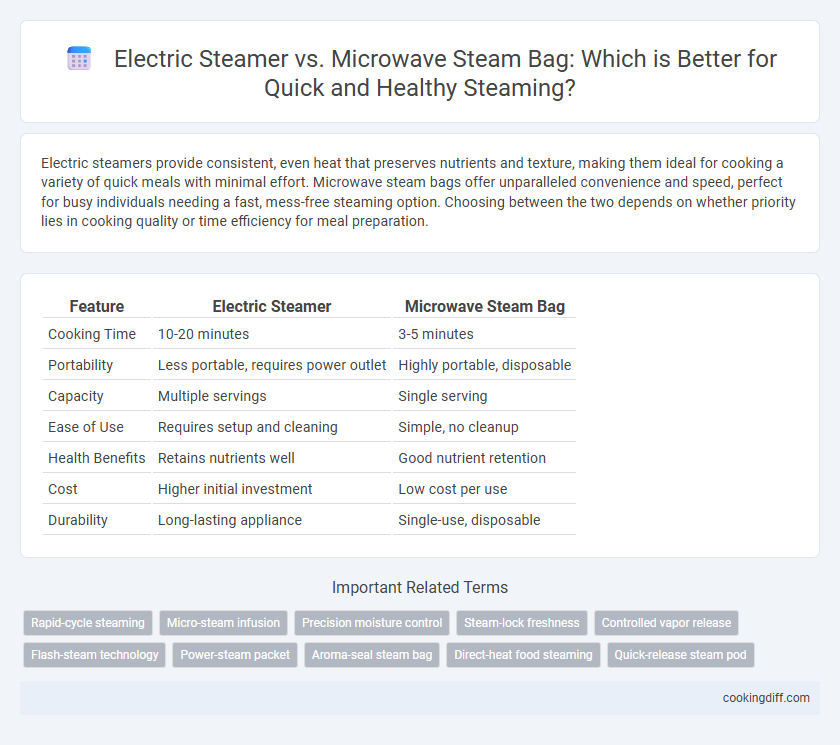 Electric Steamer vs. Microwave Steam Bag: Which is Better for Quick and Healthy Steaming?

Electric steamers provide consistent, even heat that preserves nutrients and texture, making them ideal for cooking a variety of quick meals with minimal effort. Microwave steam bags offer unparalleled convenience and speed, perfect for busy individuals needing a fast, mess-free steaming option. Choosing between the two depends on whether priority lies in cooking quality or time efficiency for meal preparation.

| Feature | Electric Steamer | Microwave Steam Bag |
|---|---|---|
| Cooking Time | 10-20 minutes | 3-5 minutes |
| Portability | Less portable, requires power outlet | Highly portable, disposable |
| Capacity | Multiple servings | Single serving |
| Ease of Use | Requires setup and cleaning | Simple, no cleanup |
| Health Benefits | Retains nutrients well | Good nutrient retention |
| Cost | Higher initial investment | Low cost per use |
| Durability | Long-lasting appliance | Single-use, disposable |

Important Related Terms

Rapid-cycle steaming
Micro-steam infusion
Precision moisture control
Steam-lock freshness
Controlled vapor release
Flash-steam technology
Power-steam packet
Aroma-seal steam bag
Direct-heat food steaming
Quick-release steam pod

cookingdiff.com