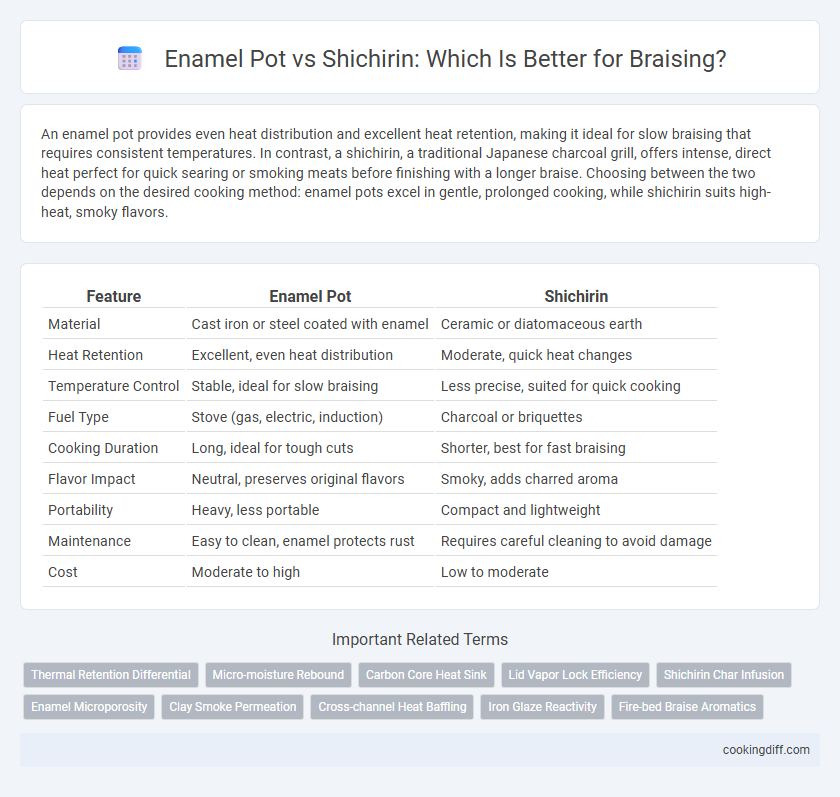 Enamel Pot vs Shichirin: Which Is Better for Braising?

An enamel pot provides even heat distribution and excellent heat retention, making it ideal for slow braising that requires consistent temperatures. In contrast, a shichirin, a traditional Japanese charcoal grill, offers intense, direct heat perfect for quick searing or smoking meats before finishing with a longer braise. Choosing between the two depends on the desired cooking method: enamel pots excel in gentle, prolonged cooking, while shichirin suits high-heat, smoky flavors.

| Feature | Enamel Pot | Shichirin |
|---|---|---|
| Material | Cast iron or steel coated with enamel | Ceramic or diatomaceous earth |
| Heat Retention | Excellent, even heat distribution | Moderate, quick heat changes |
| Temperature Control | Stable, ideal for slow braising | Less precise, suited for quick cooking |
| Fuel Type | Stove (gas, electric, induction) | Charcoal or briquettes |
| Cooking Duration | Long, ideal for tough cuts | Shorter, best for fast braising |
| Flavor Impact | Neutral, preserves original flavors | Smoky, adds charred aroma |
| Portability | Heavy, less portable | Compact and lightweight |
| Maintenance | Easy to clean, enamel protects rust | Requires careful cleaning to avoid damage |
| Cost | Moderate to high | Low to moderate |

Important Related Terms

Thermal Retention Differential
Micro-moisture Rebound
Carbon Core Heat Sink
Lid Vapor Lock Efficiency
Shichirin Char Infusion
Enamel Microporosity
Clay Smoke Permeation
Cross-channel Heat Baffling
Iron Glaze Reactivity
Fire-bed Braise Aromatics

cookingdiff.com