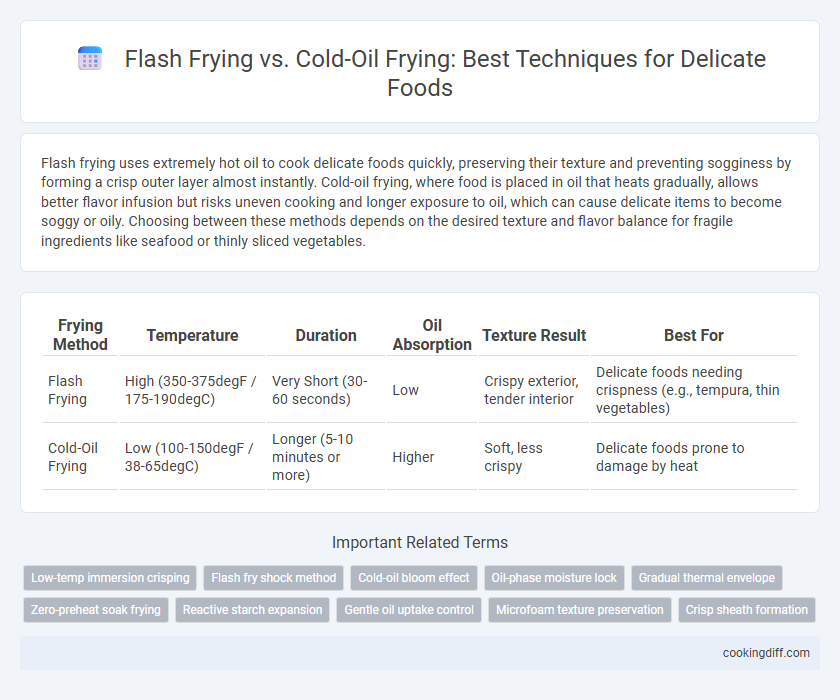 Flash Frying vs. Cold-Oil Frying: Best Techniques for Delicate Foods

Flash frying uses extremely hot oil to cook delicate foods quickly, preserving their texture and preventing sogginess by forming a crisp outer layer almost instantly. Cold-oil frying, where food is placed in oil that heats gradually, allows better flavor infusion but risks uneven cooking and longer exposure to oil, which can cause delicate items to become soggy or oily. Choosing between these methods depends on the desired texture and flavor balance for fragile ingredients like seafood or thinly sliced vegetables.

| Frying Method | Temperature | Duration | Oil Absorption | Texture Result | Best For |
|---|---|---|---|---|---|
| Flash Frying | High (350-375degF / 175-190degC) | Very Short (30-60 seconds) | Low | Crispy exterior, tender interior | Delicate foods needing crispness (e.g., tempura, thin vegetables) |
| Cold-Oil Frying | Low (100-150degF / 38-65degC) | Longer (5-10 minutes or more) | Higher | Soft, less crispy | Delicate foods prone to damage by heat |

Important Related Terms

Low-temp immersion crisping
Flash fry shock method
Cold-oil bloom effect
Oil-phase moisture lock
Gradual thermal envelope
Zero-preheat soak frying
Reactive starch expansion
Gentle oil uptake control
Microfoam texture preservation
Crisp sheath formation

cookingdiff.com