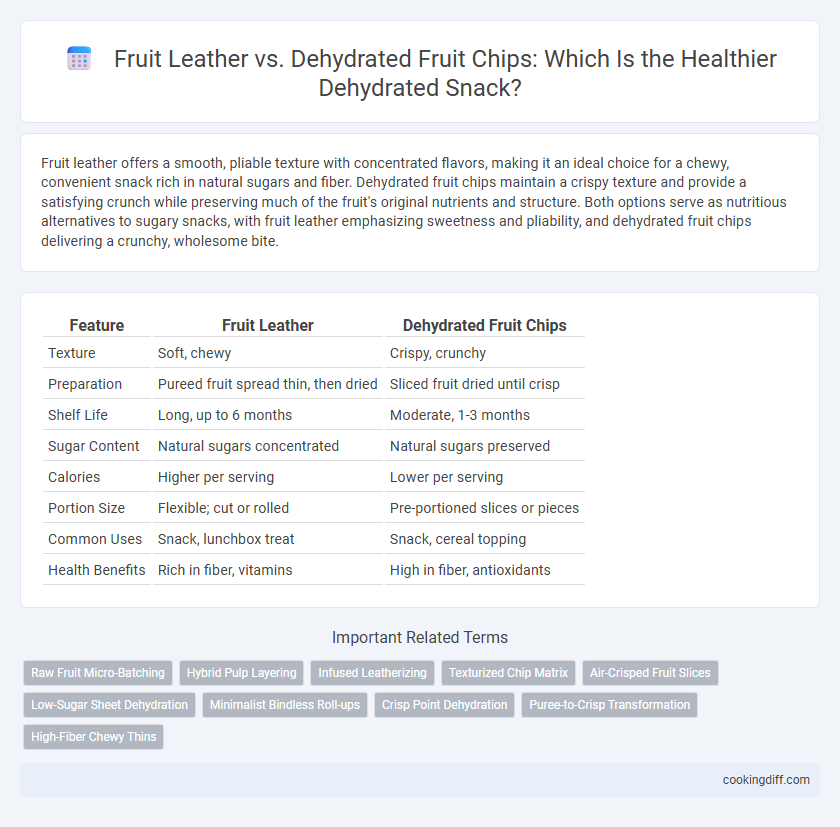 Fruit Leather vs. Dehydrated Fruit Chips: Which Is the Healthier Dehydrated Snack?

Fruit leather offers a smooth, pliable texture with concentrated flavors, making it an ideal choice for a chewy, convenient snack rich in natural sugars and fiber. Dehydrated fruit chips maintain a crispy texture and provide a satisfying crunch while preserving much of the fruit's original nutrients and structure. Both options serve as nutritious alternatives to sugary snacks, with fruit leather emphasizing sweetness and pliability, and dehydrated fruit chips delivering a crunchy, wholesome bite.

| Feature | Fruit Leather | Dehydrated Fruit Chips |
|---|---|---|
| Texture | Soft, chewy | Crispy, crunchy |
| Preparation | Pureed fruit spread thin, then dried | Sliced fruit dried until crisp |
| Shelf Life | Long, up to 6 months | Moderate, 1-3 months |
| Sugar Content | Natural sugars concentrated | Natural sugars preserved |
| Calories | Higher per serving | Lower per serving |
| Portion Size | Flexible; cut or rolled | Pre-portioned slices or pieces |
| Common Uses | Snack, lunchbox treat | Snack, cereal topping |
| Health Benefits | Rich in fiber, vitamins | High in fiber, antioxidants |

Important Related Terms

Raw Fruit Micro-Batching
Hybrid Pulp Layering
Infused Leatherizing
Texturized Chip Matrix
Air-Crisped Fruit Slices
Low-Sugar Sheet Dehydration
Minimalist Bindless Roll-ups
Crisp Point Dehydration
Puree-to-Crisp Transformation
High-Fiber Chewy Thins

cookingdiff.com