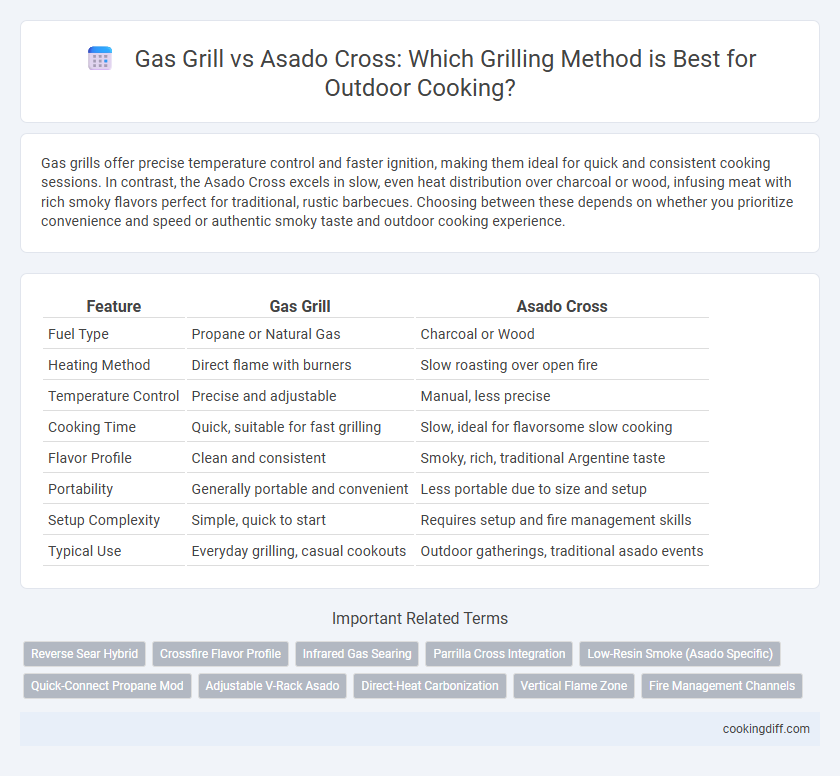 Gas Grill vs Asado Cross: Which Grilling Method is Best for Outdoor Cooking?

Gas grills offer precise temperature control and faster ignition, making them ideal for quick and consistent cooking sessions. In contrast, the Asado Cross excels in slow, even heat distribution over charcoal or wood, infusing meat with rich smoky flavors perfect for traditional, rustic barbecues. Choosing between these depends on whether you prioritize convenience and speed or authentic smoky taste and outdoor cooking experience.

| Feature | Gas Grill | Asado Cross |
|---|---|---|
| Fuel Type | Propane or Natural Gas | Charcoal or Wood |
| Heating Method | Direct flame with burners | Slow roasting over open fire |
| Temperature Control | Precise and adjustable | Manual, less precise |
| Cooking Time | Quick, suitable for fast grilling | Slow, ideal for flavorsome slow cooking |
| Flavor Profile | Clean and consistent | Smoky, rich, traditional Argentine taste |
| Portability | Generally portable and convenient | Less portable due to size and setup |
| Setup Complexity | Simple, quick to start | Requires setup and fire management skills |
| Typical Use | Everyday grilling, casual cookouts | Outdoor gatherings, traditional asado events |

Important Related Terms

Reverse Sear Hybrid
Crossfire Flavor Profile
Infrared Gas Searing
Parrilla Cross Integration
Low-Resin Smoke (Asado Specific)
Quick-Connect Propane Mod
Adjustable V-Rack Asado
Direct-Heat Carbonization
Vertical Flame Zone
Fire Management Channels

cookingdiff.com