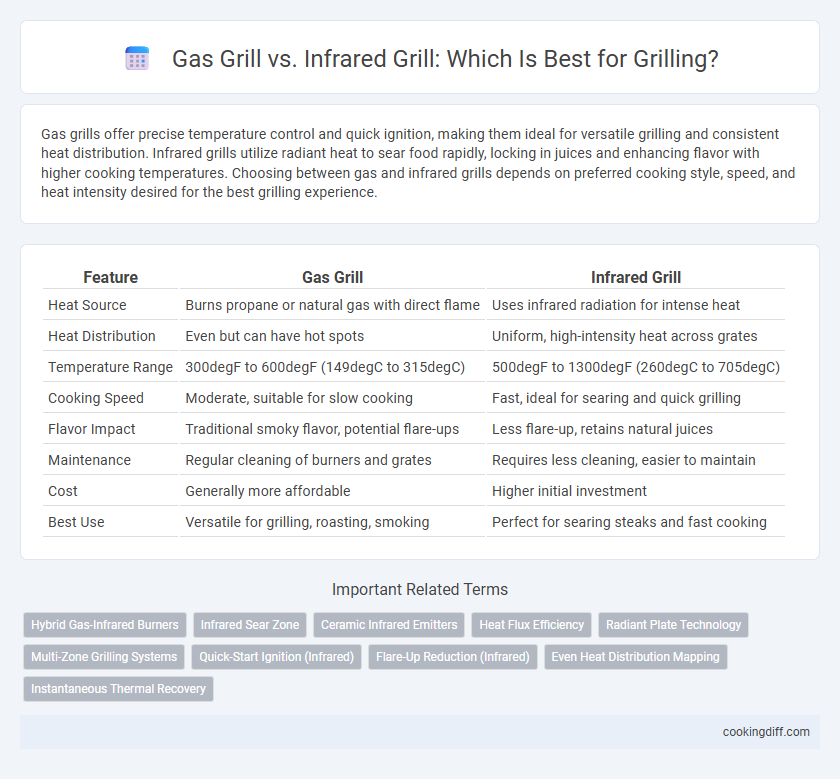 Gas Grill vs. Infrared Grill: Which Is Best for Grilling?

Gas grills offer precise temperature control and quick ignition, making them ideal for versatile grilling and consistent heat distribution. Infrared grills utilize radiant heat to sear food rapidly, locking in juices and enhancing flavor with higher cooking temperatures. Choosing between gas and infrared grills depends on preferred cooking style, speed, and heat intensity desired for the best grilling experience.

| Feature | Gas Grill | Infrared Grill |
|---|---|---|
| Heat Source | Burns propane or natural gas with direct flame | Uses infrared radiation for intense heat |
| Heat Distribution | Even but can have hot spots | Uniform, high-intensity heat across grates |
| Temperature Range | 300degF to 600degF (149degC to 315degC) | 500degF to 1300degF (260degC to 705degC) |
| Cooking Speed | Moderate, suitable for slow cooking | Fast, ideal for searing and quick grilling |
| Flavor Impact | Traditional smoky flavor, potential flare-ups | Less flare-up, retains natural juices |
| Maintenance | Regular cleaning of burners and grates | Requires less cleaning, easier to maintain |
| Cost | Generally more affordable | Higher initial investment |
| Best Use | Versatile for grilling, roasting, smoking | Perfect for searing steaks and fast cooking |

Important Related Terms

Hybrid Gas-Infrared Burners
Infrared Sear Zone
Ceramic Infrared Emitters
Heat Flux Efficiency
Radiant Plate Technology
Multi-Zone Grilling Systems
Quick-Start Ignition (Infrared)
Flare-Up Reduction (Infrared)
Even Heat Distribution Mapping
Instantaneous Thermal Recovery

cookingdiff.com