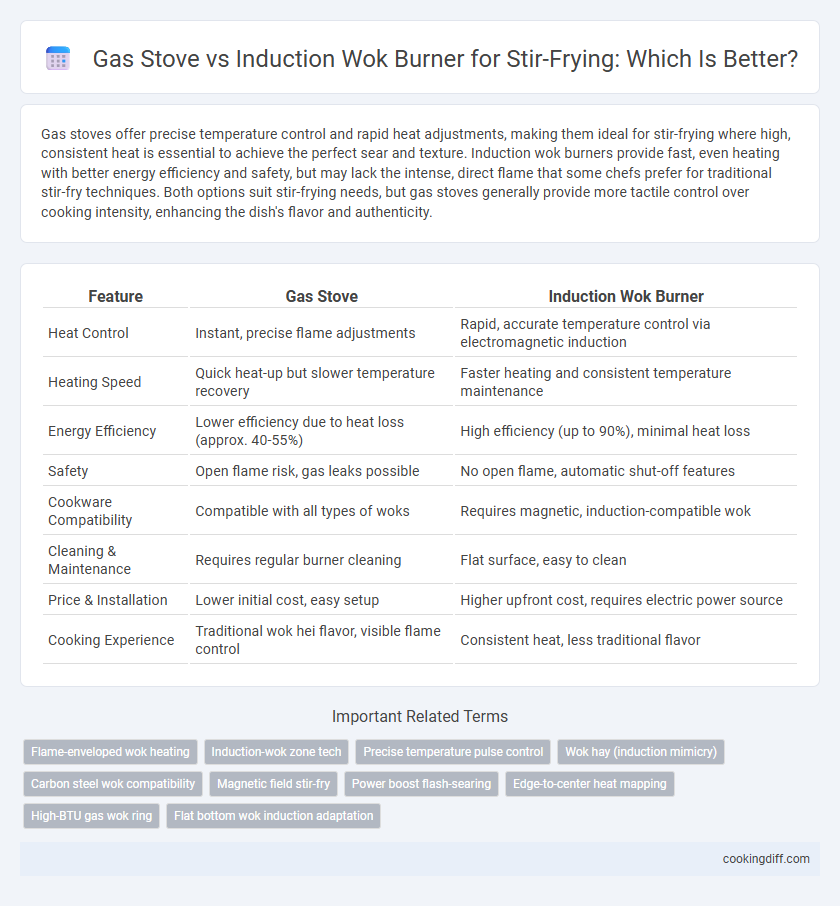 Gas Stove vs Induction Wok Burner for Stir-Frying: Which Is Better?

Gas stoves offer precise temperature control and rapid heat adjustments, making them ideal for stir-frying where high, consistent heat is essential to achieve the perfect sear and texture. Induction wok burners provide fast, even heating with better energy efficiency and safety, but may lack the intense, direct flame that some chefs prefer for traditional stir-fry techniques. Both options suit stir-frying needs, but gas stoves generally provide more tactile control over cooking intensity, enhancing the dish's flavor and authenticity.

| Feature | Gas Stove | Induction Wok Burner |
|---|---|---|
| Heat Control | Instant, precise flame adjustments | Rapid, accurate temperature control via electromagnetic induction |
| Heating Speed | Quick heat-up but slower temperature recovery | Faster heating and consistent temperature maintenance |
| Energy Efficiency | Lower efficiency due to heat loss (approx. 40-55%) | High efficiency (up to 90%), minimal heat loss |
| Safety | Open flame risk, gas leaks possible | No open flame, automatic shut-off features |
| Cookware Compatibility | Compatible with all types of woks | Requires magnetic, induction-compatible wok |
| Cleaning & Maintenance | Requires regular burner cleaning | Flat surface, easy to clean |
| Price & Installation | Lower initial cost, easy setup | Higher upfront cost, requires electric power source |
| Cooking Experience | Traditional wok hei flavor, visible flame control | Consistent heat, less traditional flavor |

Important Related Terms

Flame-enveloped wok heating
Induction-wok zone tech
Precise temperature pulse control
Wok hay (induction mimicry)
Carbon steel wok compatibility
Magnetic field stir-fry
Power boost flash-searing
Edge-to-center heat mapping
High-BTU gas wok ring
Flat bottom wok induction adaptation

cookingdiff.com