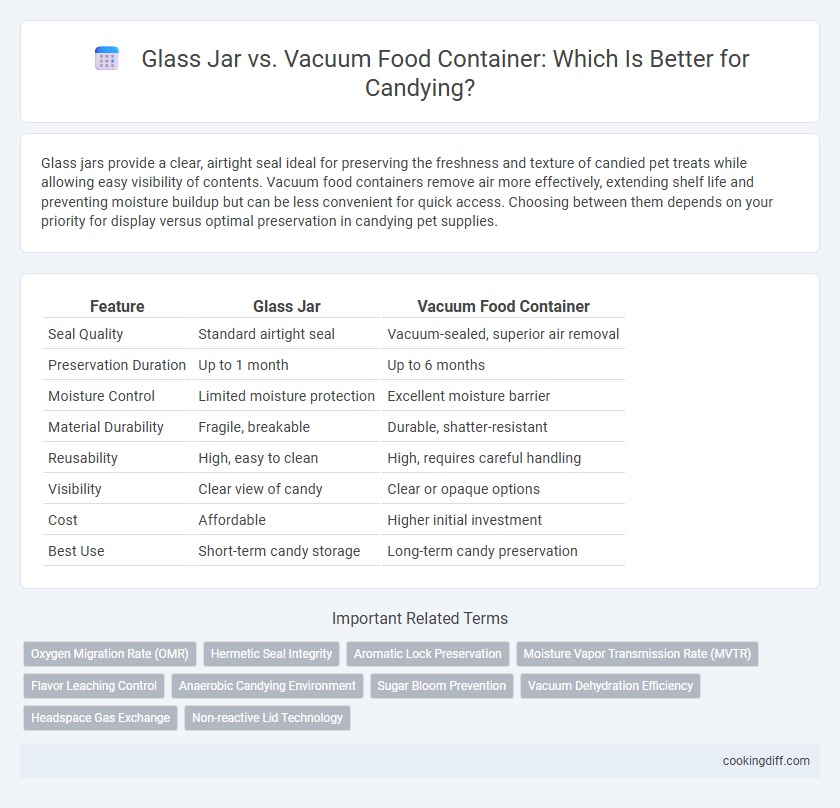 Glass Jar vs. Vacuum Food Container: Which Is Better for Candying?

Glass jars provide a clear, airtight seal ideal for preserving the freshness and texture of candied pet treats while allowing easy visibility of contents. Vacuum food containers remove air more effectively, extending shelf life and preventing moisture buildup but can be less convenient for quick access. Choosing between them depends on your priority for display versus optimal preservation in candying pet supplies.

| Feature | Glass Jar | Vacuum Food Container |
|---|---|---|
| Seal Quality | Standard airtight seal | Vacuum-sealed, superior air removal |
| Preservation Duration | Up to 1 month | Up to 6 months |
| Moisture Control | Limited moisture protection | Excellent moisture barrier |
| Material Durability | Fragile, breakable | Durable, shatter-resistant |
| Reusability | High, easy to clean | High, requires careful handling |
| Visibility | Clear view of candy | Clear or opaque options |
| Cost | Affordable | Higher initial investment |
| Best Use | Short-term candy storage | Long-term candy preservation |

Important Related Terms

Oxygen Migration Rate (OMR)
Hermetic Seal Integrity
Aromatic Lock Preservation
Moisture Vapor Transmission Rate (MVTR)
Flavor Leaching Control
Anaerobic Candying Environment
Sugar Bloom Prevention
Vacuum Dehydration Efficiency
Headspace Gas Exchange
Non-reactive Lid Technology

cookingdiff.com