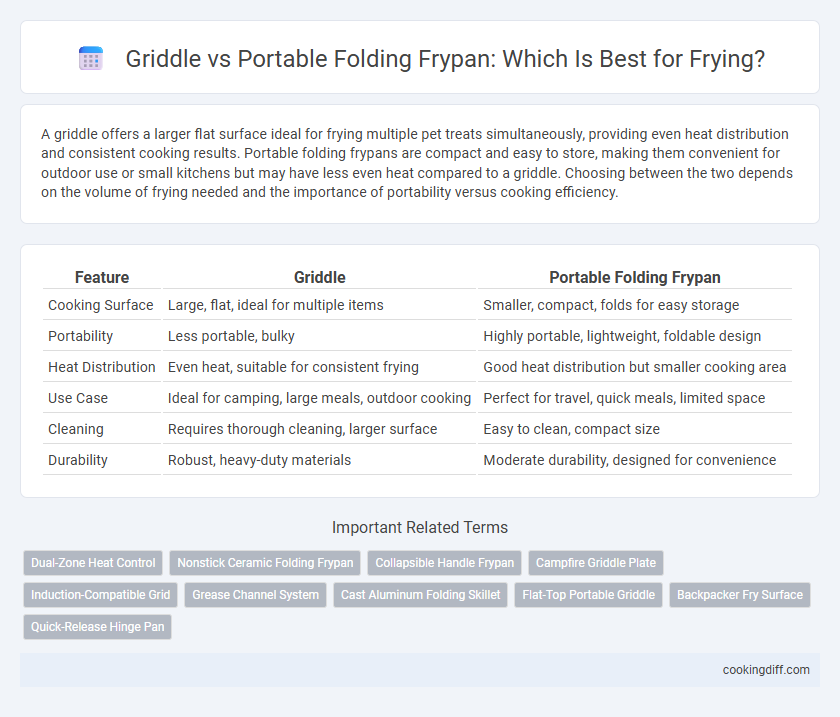 Griddle vs Portable Folding Frypan: Which Is Best for Frying?

A griddle offers a larger flat surface ideal for frying multiple pet treats simultaneously, providing even heat distribution and consistent cooking results. Portable folding frypans are compact and easy to store, making them convenient for outdoor use or small kitchens but may have less even heat compared to a griddle. Choosing between the two depends on the volume of frying needed and the importance of portability versus cooking efficiency.

| Feature | Griddle | Portable Folding Frypan |
|---|---|---|
| Cooking Surface | Large, flat, ideal for multiple items | Smaller, compact, folds for easy storage |
| Portability | Less portable, bulky | Highly portable, lightweight, foldable design |
| Heat Distribution | Even heat, suitable for consistent frying | Good heat distribution but smaller cooking area |
| Use Case | Ideal for camping, large meals, outdoor cooking | Perfect for travel, quick meals, limited space |
| Cleaning | Requires thorough cleaning, larger surface | Easy to clean, compact size |
| Durability | Robust, heavy-duty materials | Moderate durability, designed for convenience |

Important Related Terms

Dual-Zone Heat Control
Nonstick Ceramic Folding Frypan
Collapsible Handle Frypan
Campfire Griddle Plate
Induction-Compatible Grid
Grease Channel System
Cast Aluminum Folding Skillet
Flat-Top Portable Griddle
Backpacker Fry Surface
Quick-Release Hinge Pan

cookingdiff.com