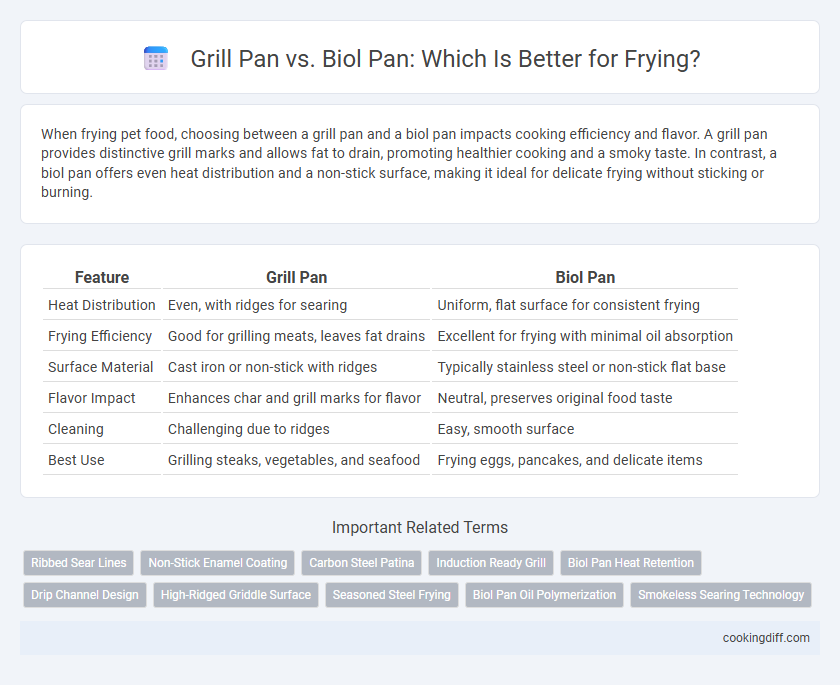 Grill Pan vs. Biol Pan: Which Is Better for Frying?

When frying pet food, choosing between a grill pan and a biol pan impacts cooking efficiency and flavor. A grill pan provides distinctive grill marks and allows fat to drain, promoting healthier cooking and a smoky taste. In contrast, a biol pan offers even heat distribution and a non-stick surface, making it ideal for delicate frying without sticking or burning.

| Feature | Grill Pan | Biol Pan |
|---|---|---|
| Heat Distribution | Even, with ridges for searing | Uniform, flat surface for consistent frying |
| Frying Efficiency | Good for grilling meats, leaves fat drains | Excellent for frying with minimal oil absorption |
| Surface Material | Cast iron or non-stick with ridges | Typically stainless steel or non-stick flat base |
| Flavor Impact | Enhances char and grill marks for flavor | Neutral, preserves original food taste |
| Cleaning | Challenging due to ridges | Easy, smooth surface |
| Best Use | Grilling steaks, vegetables, and seafood | Frying eggs, pancakes, and delicate items |

Important Related Terms

Ribbed Sear Lines
Non-Stick Enamel Coating
Carbon Steel Patina
Induction Ready Grill
Biol Pan Heat Retention
Drip Channel Design
High-Ridged Griddle Surface
Seasoned Steel Frying
Biol Pan Oil Polymerization
Smokeless Searing Technology

cookingdiff.com