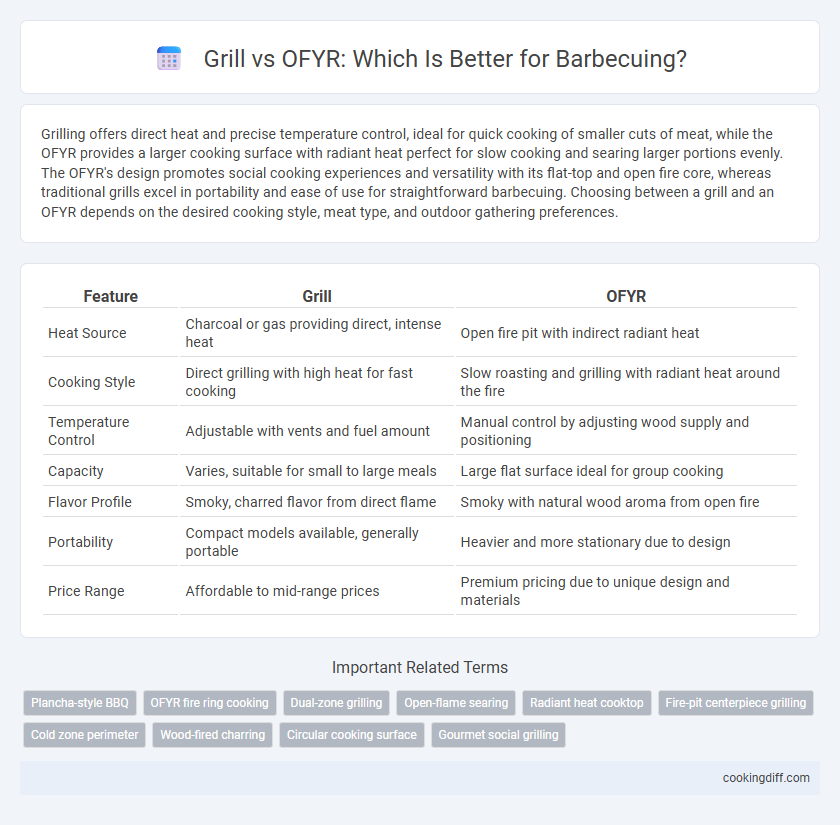 Grill vs OFYR: Which Is Better for Barbecuing?

Grilling offers direct heat and precise temperature control, ideal for quick cooking of smaller cuts of meat, while the OFYR provides a larger cooking surface with radiant heat perfect for slow cooking and searing larger portions evenly. The OFYR's design promotes social cooking experiences and versatility with its flat-top and open fire core, whereas traditional grills excel in portability and ease of use for straightforward barbecuing. Choosing between a grill and an OFYR depends on the desired cooking style, meat type, and outdoor gathering preferences.

| Feature | Grill | OFYR |
|---|---|---|
| Heat Source | Charcoal or gas providing direct, intense heat | Open fire pit with indirect radiant heat |
| Cooking Style | Direct grilling with high heat for fast cooking | Slow roasting and grilling with radiant heat around the fire |
| Temperature Control | Adjustable with vents and fuel amount | Manual control by adjusting wood supply and positioning |
| Capacity | Varies, suitable for small to large meals | Large flat surface ideal for group cooking |
| Flavor Profile | Smoky, charred flavor from direct flame | Smoky with natural wood aroma from open fire |
| Portability | Compact models available, generally portable | Heavier and more stationary due to design |
| Price Range | Affordable to mid-range prices | Premium pricing due to unique design and materials |

Important Related Terms

Plancha-style BBQ
OFYR fire ring cooking
Dual-zone grilling
Open-flame searing
Radiant heat cooktop
Fire-pit centerpiece grilling
Cold zone perimeter
Wood-fired charring
Circular cooking surface
Gourmet social grilling

cookingdiff.com