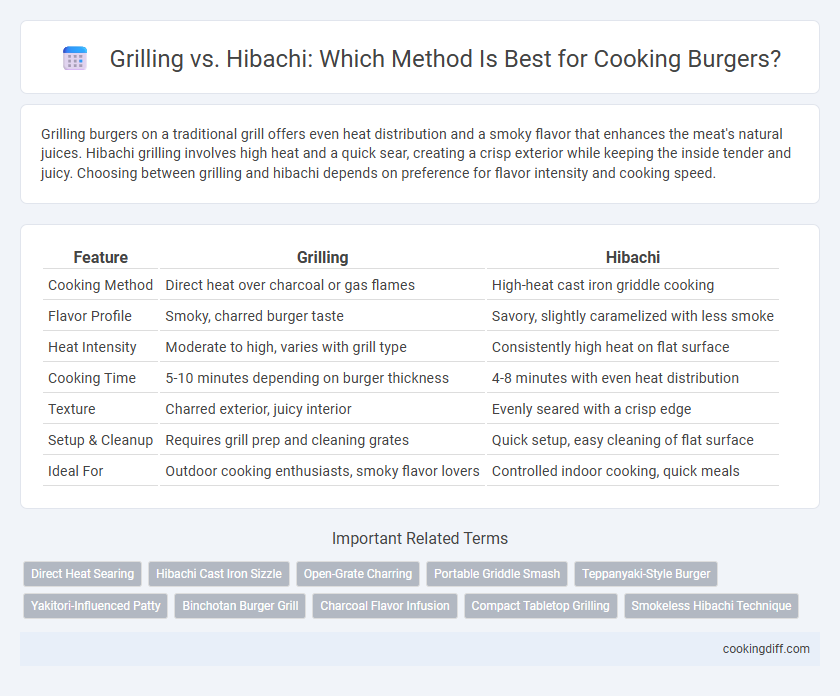 Grilling vs. Hibachi: Which Method Is Best for Cooking Burgers?

Grilling burgers on a traditional grill offers even heat distribution and a smoky flavor that enhances the meat's natural juices. Hibachi grilling involves high heat and a quick sear, creating a crisp exterior while keeping the inside tender and juicy. Choosing between grilling and hibachi depends on preference for flavor intensity and cooking speed.

| Feature | Grilling | Hibachi |
|---|---|---|
| Cooking Method | Direct heat over charcoal or gas flames | High-heat cast iron griddle cooking |
| Flavor Profile | Smoky, charred burger taste | Savory, slightly caramelized with less smoke |
| Heat Intensity | Moderate to high, varies with grill type | Consistently high heat on flat surface |
| Cooking Time | 5-10 minutes depending on burger thickness | 4-8 minutes with even heat distribution |
| Texture | Charred exterior, juicy interior | Evenly seared with a crisp edge |
| Setup & Cleanup | Requires grill prep and cleaning grates | Quick setup, easy cleaning of flat surface |
| Ideal For | Outdoor cooking enthusiasts, smoky flavor lovers | Controlled indoor cooking, quick meals |

Important Related Terms

Direct Heat Searing
Hibachi Cast Iron Sizzle
Open-Grate Charring
Portable Griddle Smash
Teppanyaki-Style Burger
Yakitori-Influenced Patty
Binchotan Burger Grill
Charcoal Flavor Infusion
Compact Tabletop Grilling
Smokeless Hibachi Technique

cookingdiff.com