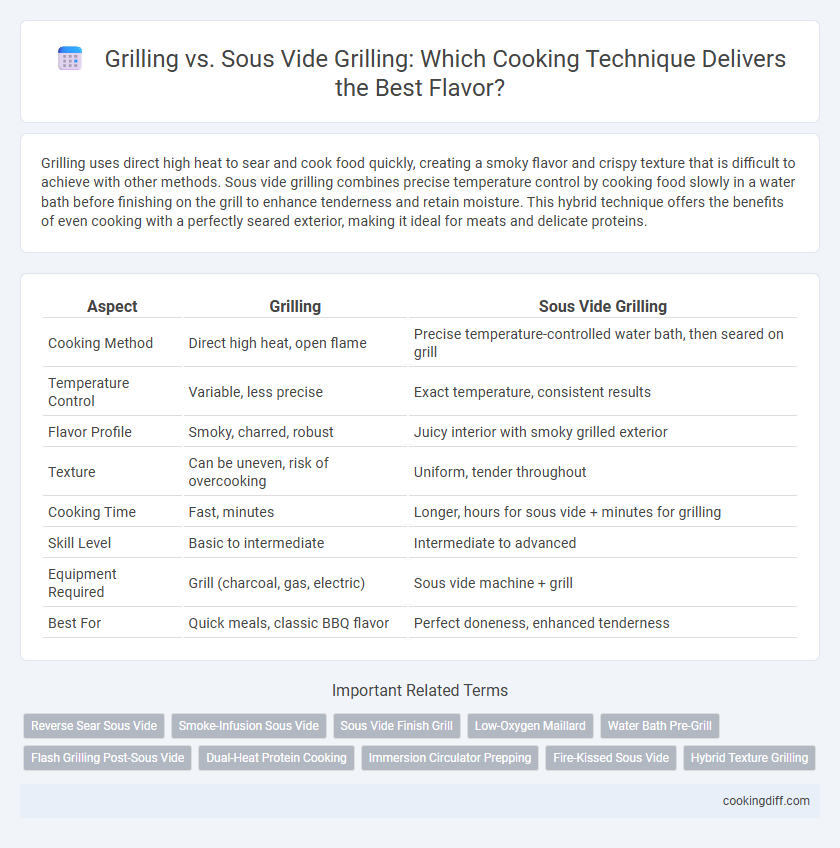 Grilling vs. Sous Vide Grilling: Which Cooking Technique Delivers the Best Flavor?

Grilling uses direct high heat to sear and cook food quickly, creating a smoky flavor and crispy texture that is difficult to achieve with other methods. Sous vide grilling combines precise temperature control by cooking food slowly in a water bath before finishing on the grill to enhance tenderness and retain moisture. This hybrid technique offers the benefits of even cooking with a perfectly seared exterior, making it ideal for meats and delicate proteins.

| Aspect | Grilling | Sous Vide Grilling |
|---|---|---|
| Cooking Method | Direct high heat, open flame | Precise temperature-controlled water bath, then seared on grill |
| Temperature Control | Variable, less precise | Exact temperature, consistent results |
| Flavor Profile | Smoky, charred, robust | Juicy interior with smoky grilled exterior |
| Texture | Can be uneven, risk of overcooking | Uniform, tender throughout |
| Cooking Time | Fast, minutes | Longer, hours for sous vide + minutes for grilling |
| Skill Level | Basic to intermediate | Intermediate to advanced |
| Equipment Required | Grill (charcoal, gas, electric) | Sous vide machine + grill |
| Best For | Quick meals, classic BBQ flavor | Perfect doneness, enhanced tenderness |

Important Related Terms

Reverse Sear Sous Vide
Smoke-Infusion Sous Vide
Sous Vide Finish Grill
Low-Oxygen Maillard
Water Bath Pre-Grill
Flash Grilling Post-Sous Vide
Dual-Heat Protein Cooking
Immersion Circulator Prepping
Fire-Kissed Sous Vide
Hybrid Texture Grilling

cookingdiff.com