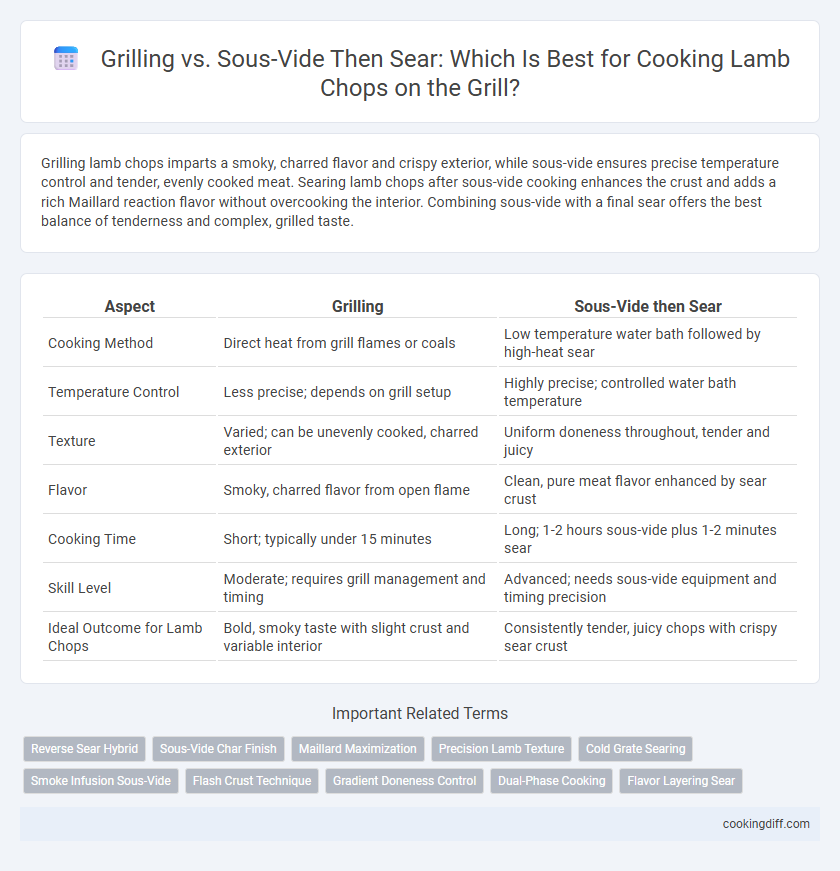 Grilling vs. Sous-Vide Then Sear: Which Is Best for Cooking Lamb Chops on the Grill?

Grilling lamb chops imparts a smoky, charred flavor and crispy exterior, while sous-vide ensures precise temperature control and tender, evenly cooked meat. Searing lamb chops after sous-vide cooking enhances the crust and adds a rich Maillard reaction flavor without overcooking the interior. Combining sous-vide with a final sear offers the best balance of tenderness and complex, grilled taste.

| Aspect | Grilling | Sous-Vide then Sear |
|---|---|---|
| Cooking Method | Direct heat from grill flames or coals | Low temperature water bath followed by high-heat sear |
| Temperature Control | Less precise; depends on grill setup | Highly precise; controlled water bath temperature |
| Texture | Varied; can be unevenly cooked, charred exterior | Uniform doneness throughout, tender and juicy |
| Flavor | Smoky, charred flavor from open flame | Clean, pure meat flavor enhanced by sear crust |
| Cooking Time | Short; typically under 15 minutes | Long; 1-2 hours sous-vide plus 1-2 minutes sear |
| Skill Level | Moderate; requires grill management and timing | Advanced; needs sous-vide equipment and timing precision |
| Ideal Outcome for Lamb Chops | Bold, smoky taste with slight crust and variable interior | Consistently tender, juicy chops with crispy sear crust |

Important Related Terms

Reverse Sear Hybrid
Sous-Vide Char Finish
Maillard Maximization
Precision Lamb Texture
Cold Grate Searing
Smoke Infusion Sous-Vide
Flash Crust Technique
Gradient Doneness Control
Dual-Phase Cooking
Flavor Layering Sear

cookingdiff.com