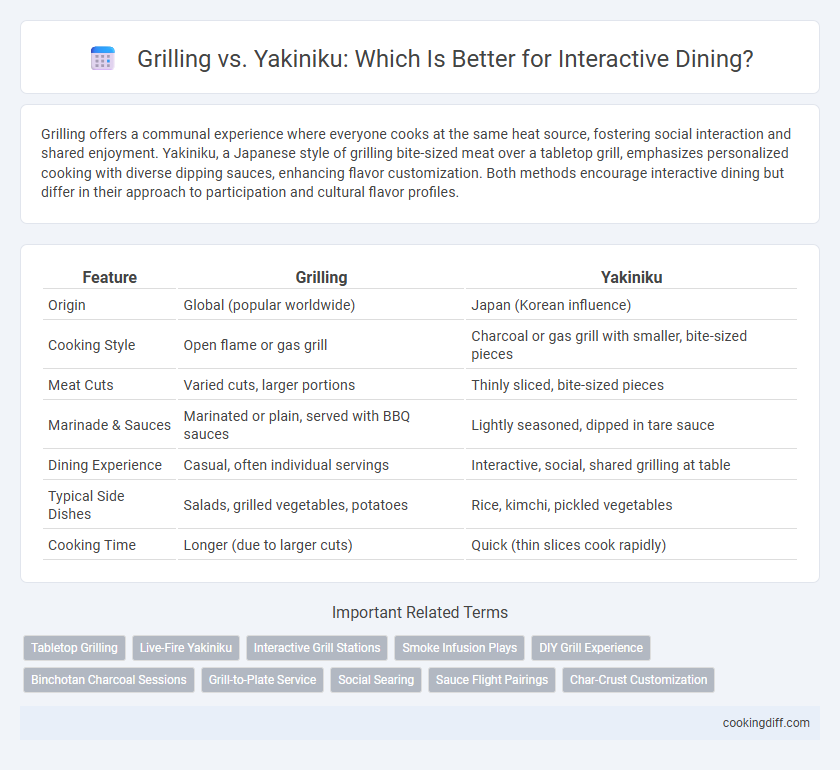 Grilling vs. Yakiniku: Which Is Better for Interactive Dining?

Grilling offers a communal experience where everyone cooks at the same heat source, fostering social interaction and shared enjoyment. Yakiniku, a Japanese style of grilling bite-sized meat over a tabletop grill, emphasizes personalized cooking with diverse dipping sauces, enhancing flavor customization. Both methods encourage interactive dining but differ in their approach to participation and cultural flavor profiles.

| Feature | Grilling | Yakiniku |
|---|---|---|
| Origin | Global (popular worldwide) | Japan (Korean influence) |
| Cooking Style | Open flame or gas grill | Charcoal or gas grill with smaller, bite-sized pieces |
| Meat Cuts | Varied cuts, larger portions | Thinly sliced, bite-sized pieces |
| Marinade & Sauces | Marinated or plain, served with BBQ sauces | Lightly seasoned, dipped in tare sauce |
| Dining Experience | Casual, often individual servings | Interactive, social, shared grilling at table |
| Typical Side Dishes | Salads, grilled vegetables, potatoes | Rice, kimchi, pickled vegetables |
| Cooking Time | Longer (due to larger cuts) | Quick (thin slices cook rapidly) |

Important Related Terms

Tabletop Grilling
Live-Fire Yakiniku
Interactive Grill Stations
Smoke Infusion Plays
DIY Grill Experience
Binchotan Charcoal Sessions
Grill-to-Plate Service
Social Searing
Sauce Flight Pairings
Char-Crust Customization

cookingdiff.com