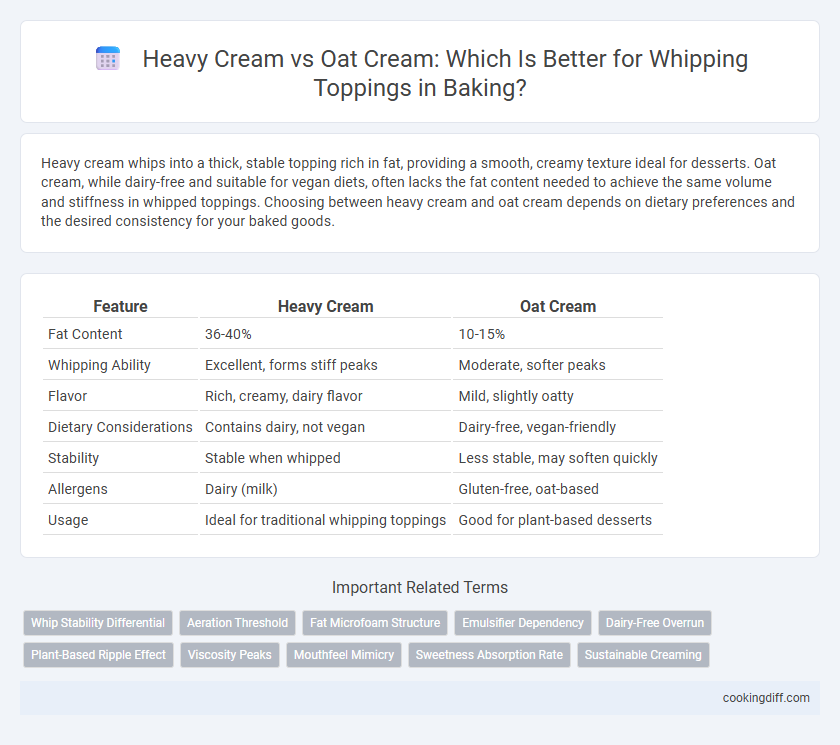 Heavy Cream vs Oat Cream: Which Is Better for Whipping Toppings in Baking?

Heavy cream whips into a thick, stable topping rich in fat, providing a smooth, creamy texture ideal for desserts. Oat cream, while dairy-free and suitable for vegan diets, often lacks the fat content needed to achieve the same volume and stiffness in whipped toppings. Choosing between heavy cream and oat cream depends on dietary preferences and the desired consistency for your baked goods.

| Feature | Heavy Cream | Oat Cream |
|---|---|---|
| Fat Content | 36-40% | 10-15% |
| Whipping Ability | Excellent, forms stiff peaks | Moderate, softer peaks |
| Flavor | Rich, creamy, dairy flavor | Mild, slightly oatty |
| Dietary Considerations | Contains dairy, not vegan | Dairy-free, vegan-friendly |
| Stability | Stable when whipped | Less stable, may soften quickly |
| Allergens | Dairy (milk) | Gluten-free, oat-based |
| Usage | Ideal for traditional whipping toppings | Good for plant-based desserts |

Important Related Terms

Whip Stability Differential
Aeration Threshold
Fat Microfoam Structure
Emulsifier Dependency
Dairy-Free Overrun
Plant-Based Ripple Effect
Viscosity Peaks
Mouthfeel Mimicry
Sweetness Absorption Rate
Sustainable Creaming

cookingdiff.com