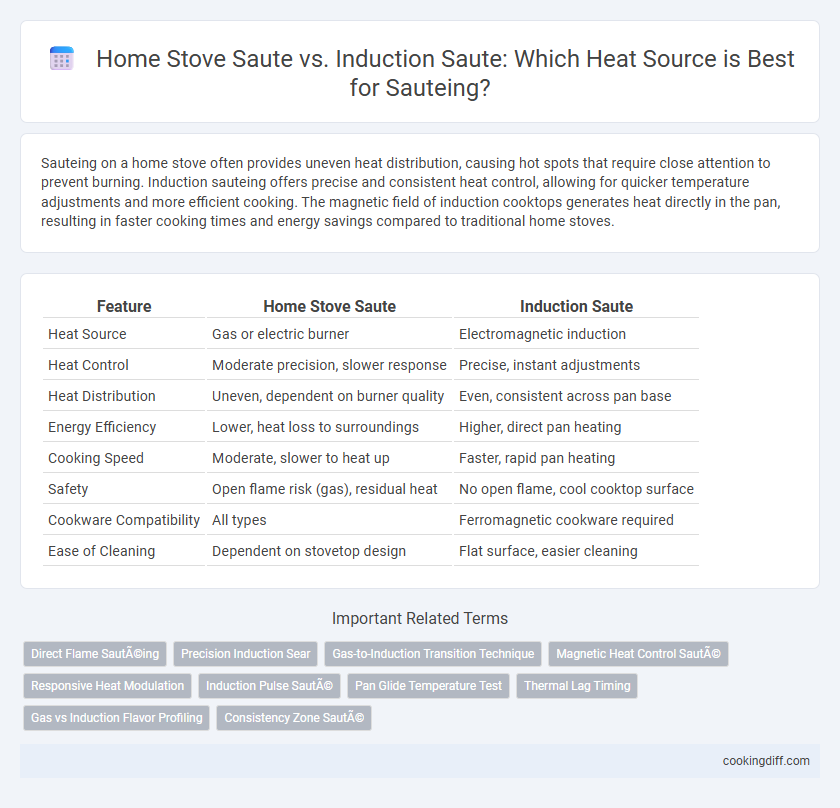 Home Stove Saute vs. Induction Saute: Which Heat Source is Best for Sauteing?

Sauteing on a home stove often provides uneven heat distribution, causing hot spots that require close attention to prevent burning. Induction sauteing offers precise and consistent heat control, allowing for quicker temperature adjustments and more efficient cooking. The magnetic field of induction cooktops generates heat directly in the pan, resulting in faster cooking times and energy savings compared to traditional home stoves.

| Feature | Home Stove Saute | Induction Saute |
|---|---|---|
| Heat Source | Gas or electric burner | Electromagnetic induction |
| Heat Control | Moderate precision, slower response | Precise, instant adjustments |
| Heat Distribution | Uneven, dependent on burner quality | Even, consistent across pan base |
| Energy Efficiency | Lower, heat loss to surroundings | Higher, direct pan heating |
| Cooking Speed | Moderate, slower to heat up | Faster, rapid pan heating |
| Safety | Open flame risk (gas), residual heat | No open flame, cool cooktop surface |
| Cookware Compatibility | All types | Ferromagnetic cookware required |
| Ease of Cleaning | Dependent on stovetop design | Flat surface, easier cleaning |

Important Related Terms

Direct Flame SautÃ©ing
Precision Induction Sear
Gas-to-Induction Transition Technique
Magnetic Heat Control SautÃ©
Responsive Heat Modulation
Induction Pulse SautÃ©
Pan Glide Temperature Test
Thermal Lag Timing
Gas vs Induction Flavor Profiling
Consistency Zone SautÃ©

cookingdiff.com