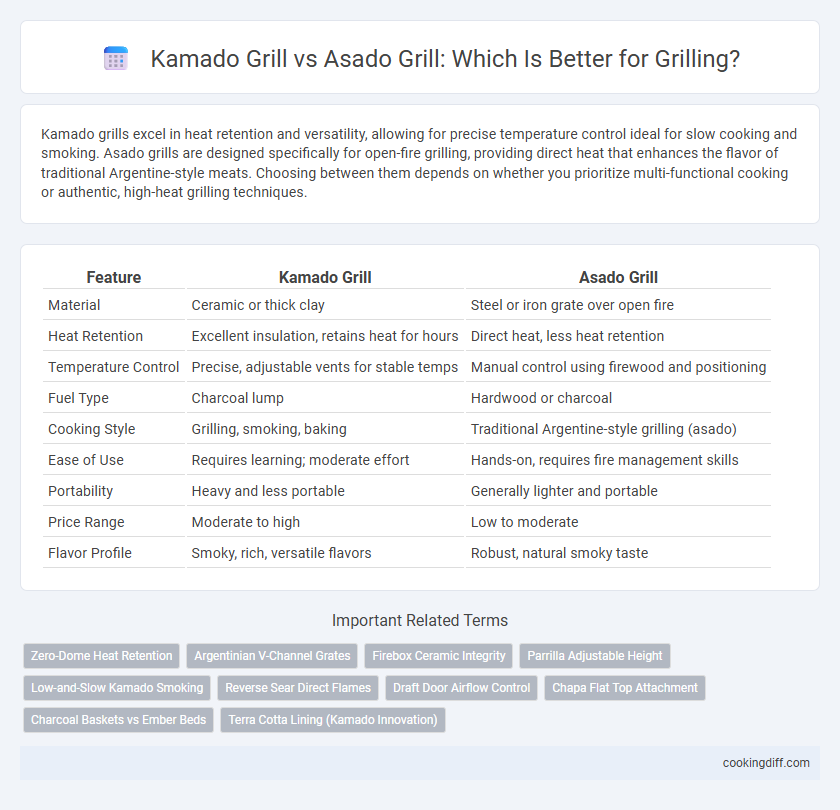 Kamado Grill vs Asado Grill: Which Is Better for Grilling?

Kamado grills excel in heat retention and versatility, allowing for precise temperature control ideal for slow cooking and smoking. Asado grills are designed specifically for open-fire grilling, providing direct heat that enhances the flavor of traditional Argentine-style meats. Choosing between them depends on whether you prioritize multi-functional cooking or authentic, high-heat grilling techniques.

| Feature | Kamado Grill | Asado Grill |
|---|---|---|
| Material | Ceramic or thick clay | Steel or iron grate over open fire |
| Heat Retention | Excellent insulation, retains heat for hours | Direct heat, less heat retention |
| Temperature Control | Precise, adjustable vents for stable temps | Manual control using firewood and positioning |
| Fuel Type | Charcoal lump | Hardwood or charcoal |
| Cooking Style | Grilling, smoking, baking | Traditional Argentine-style grilling (asado) |
| Ease of Use | Requires learning; moderate effort | Hands-on, requires fire management skills |
| Portability | Heavy and less portable | Generally lighter and portable |
| Price Range | Moderate to high | Low to moderate |
| Flavor Profile | Smoky, rich, versatile flavors | Robust, natural smoky taste |

Important Related Terms

Zero-Dome Heat Retention
Argentinian V-Channel Grates
Firebox Ceramic Integrity
Parrilla Adjustable Height
Low-and-Slow Kamado Smoking
Reverse Sear Direct Flames
Draft Door Airflow Control
Chapa Flat Top Attachment
Charcoal Baskets vs Ember Beds
Terra Cotta Lining (Kamado Innovation)

cookingdiff.com