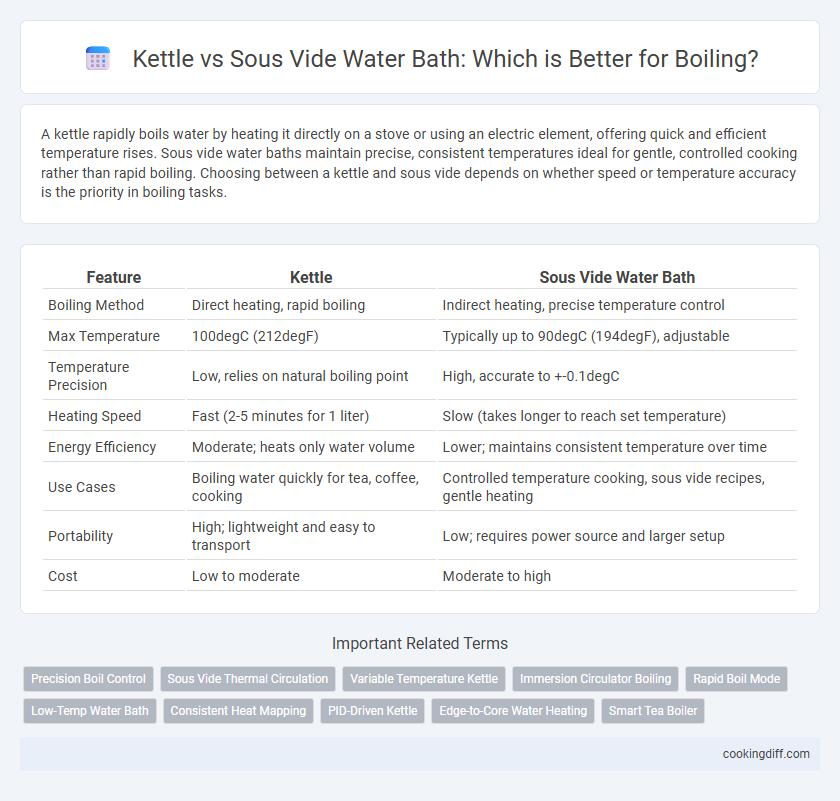 Kettle vs Sous Vide Water Bath: Which is Better for Boiling?

A kettle rapidly boils water by heating it directly on a stove or using an electric element, offering quick and efficient temperature rises. Sous vide water baths maintain precise, consistent temperatures ideal for gentle, controlled cooking rather than rapid boiling. Choosing between a kettle and sous vide depends on whether speed or temperature accuracy is the priority in boiling tasks.

| Feature | Kettle | Sous Vide Water Bath |
|---|---|---|
| Boiling Method | Direct heating, rapid boiling | Indirect heating, precise temperature control |
| Max Temperature | 100degC (212degF) | Typically up to 90degC (194degF), adjustable |
| Temperature Precision | Low, relies on natural boiling point | High, accurate to +-0.1degC |
| Heating Speed | Fast (2-5 minutes for 1 liter) | Slow (takes longer to reach set temperature) |
| Energy Efficiency | Moderate; heats only water volume | Lower; maintains consistent temperature over time |
| Use Cases | Boiling water quickly for tea, coffee, cooking | Controlled temperature cooking, sous vide recipes, gentle heating |
| Portability | High; lightweight and easy to transport | Low; requires power source and larger setup |
| Cost | Low to moderate | Moderate to high |

Important Related Terms

Precision Boil Control
Sous Vide Thermal Circulation
Variable Temperature Kettle
Immersion Circulator Boiling
Rapid Boil Mode
Low-Temp Water Bath
Consistent Heat Mapping
PID-Driven Kettle
Edge-to-Core Water Heating
Smart Tea Boiler

cookingdiff.com