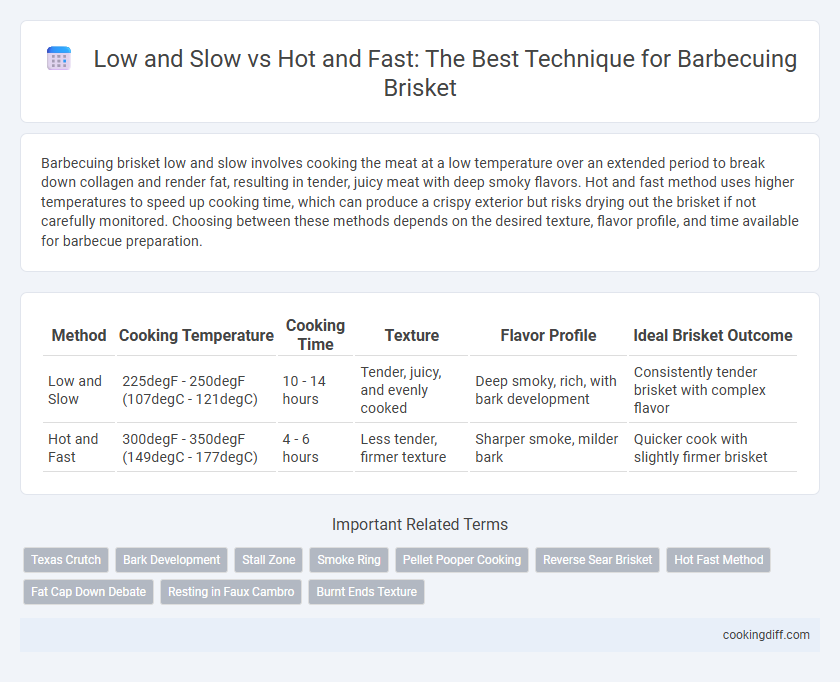 Low and Slow vs Hot and Fast: The Best Technique for Barbecuing Brisket

Barbecuing brisket low and slow involves cooking the meat at a low temperature over an extended period to break down collagen and render fat, resulting in tender, juicy meat with deep smoky flavors. Hot and fast method uses higher temperatures to speed up cooking time, which can produce a crispy exterior but risks drying out the brisket if not carefully monitored. Choosing between these methods depends on the desired texture, flavor profile, and time available for barbecue preparation.

| Method | Cooking Temperature | Cooking Time | Texture | Flavor Profile | Ideal Brisket Outcome |
|---|---|---|---|---|---|
| Low and Slow | 225degF - 250degF (107degC - 121degC) | 10 - 14 hours | Tender, juicy, and evenly cooked | Deep smoky, rich, with bark development | Consistently tender brisket with complex flavor |
| Hot and Fast | 300degF - 350degF (149degC - 177degC) | 4 - 6 hours | Less tender, firmer texture | Sharper smoke, milder bark | Quicker cook with slightly firmer brisket |

Important Related Terms

Texas Crutch
Bark Development
Stall Zone
Smoke Ring
Pellet Pooper Cooking
Reverse Sear Brisket
Hot Fast Method
Fat Cap Down Debate
Resting in Faux Cambro
Burnt Ends Texture

cookingdiff.com