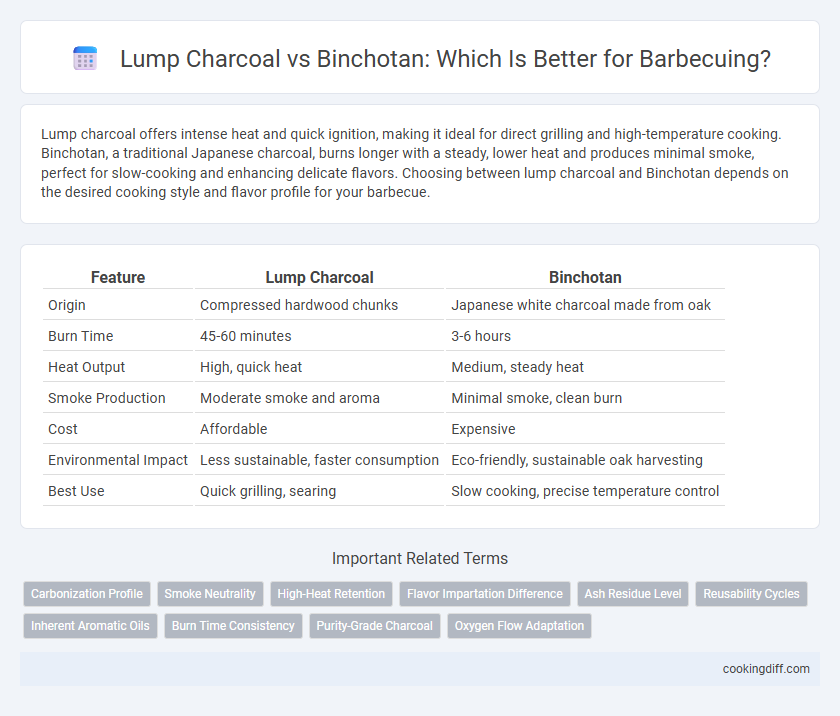 Lump Charcoal vs Binchotan: Which Is Better for Barbecuing?

Lump charcoal offers intense heat and quick ignition, making it ideal for direct grilling and high-temperature cooking. Binchotan, a traditional Japanese charcoal, burns longer with a steady, lower heat and produces minimal smoke, perfect for slow-cooking and enhancing delicate flavors. Choosing between lump charcoal and Binchotan depends on the desired cooking style and flavor profile for your barbecue.

| Feature | Lump Charcoal | Binchotan |
|---|---|---|
| Origin | Compressed hardwood chunks | Japanese white charcoal made from oak |
| Burn Time | 45-60 minutes | 3-6 hours |
| Heat Output | High, quick heat | Medium, steady heat |
| Smoke Production | Moderate smoke and aroma | Minimal smoke, clean burn |
| Cost | Affordable | Expensive |
| Environmental Impact | Less sustainable, faster consumption | Eco-friendly, sustainable oak harvesting |
| Best Use | Quick grilling, searing | Slow cooking, precise temperature control |

Important Related Terms

Carbonization Profile
Smoke Neutrality
High-Heat Retention
Flavor Impartation Difference
Ash Residue Level
Reusability Cycles
Inherent Aromatic Oils
Burn Time Consistency
Purity-Grade Charcoal
Oxygen Flow Adaptation

cookingdiff.com