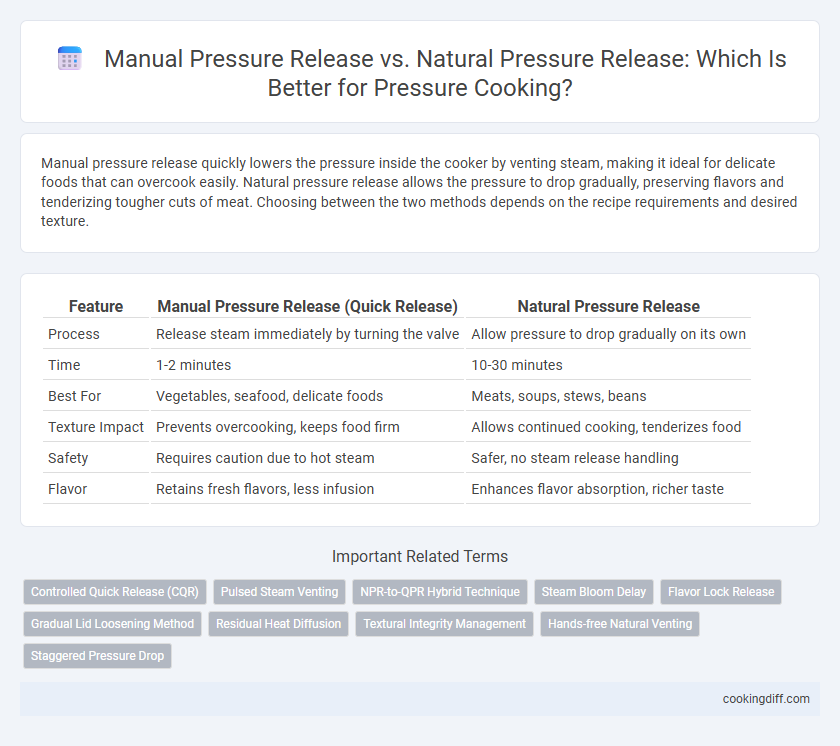 Manual Pressure Release vs. Natural Pressure Release: Which Is Better for Pressure Cooking?

Manual pressure release quickly lowers the pressure inside the cooker by venting steam, making it ideal for delicate foods that can overcook easily. Natural pressure release allows the pressure to drop gradually, preserving flavors and tenderizing tougher cuts of meat. Choosing between the two methods depends on the recipe requirements and desired texture.

| Feature | Manual Pressure Release (Quick Release) | Natural Pressure Release |
|---|---|---|
| Process | Release steam immediately by turning the valve | Allow pressure to drop gradually on its own |
| Time | 1-2 minutes | 10-30 minutes |
| Best For | Vegetables, seafood, delicate foods | Meats, soups, stews, beans |
| Texture Impact | Prevents overcooking, keeps food firm | Allows continued cooking, tenderizes food |
| Safety | Requires caution due to hot steam | Safer, no steam release handling |
| Flavor | Retains fresh flavors, less infusion | Enhances flavor absorption, richer taste |

Important Related Terms

Controlled Quick Release (CQR)
Pulsed Steam Venting
NPR-to-QPR Hybrid Technique
Steam Bloom Delay
Flavor Lock Release
Gradual Lid Loosening Method
Residual Heat Diffusion
Textural Integrity Management
Hands-free Natural Venting
Staggered Pressure Drop

cookingdiff.com