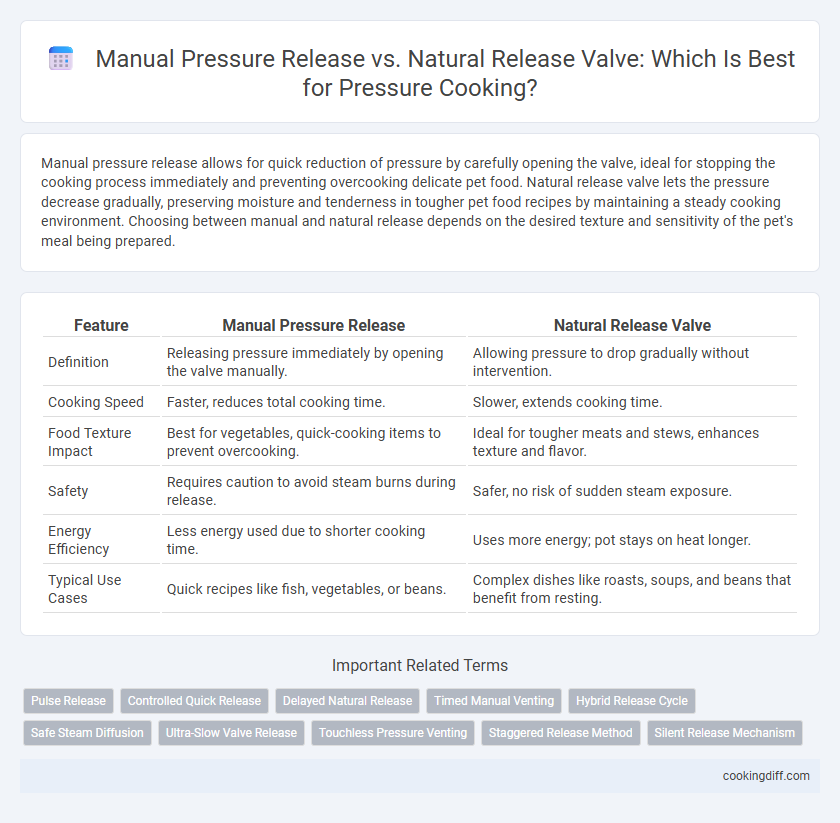 Manual Pressure Release vs. Natural Release Valve: Which Is Best for Pressure Cooking?

Manual pressure release allows for quick reduction of pressure by carefully opening the valve, ideal for stopping the cooking process immediately and preventing overcooking delicate pet food. Natural release valve lets the pressure decrease gradually, preserving moisture and tenderness in tougher pet food recipes by maintaining a steady cooking environment. Choosing between manual and natural release depends on the desired texture and sensitivity of the pet's meal being prepared.

| Feature | Manual Pressure Release | Natural Release Valve |
|---|---|---|
| Definition | Releasing pressure immediately by opening the valve manually. | Allowing pressure to drop gradually without intervention. |
| Cooking Speed | Faster, reduces total cooking time. | Slower, extends cooking time. |
| Food Texture Impact | Best for vegetables, quick-cooking items to prevent overcooking. | Ideal for tougher meats and stews, enhances texture and flavor. |
| Safety | Requires caution to avoid steam burns during release. | Safer, no risk of sudden steam exposure. |
| Energy Efficiency | Less energy used due to shorter cooking time. | Uses more energy; pot stays on heat longer. |
| Typical Use Cases | Quick recipes like fish, vegetables, or beans. | Complex dishes like roasts, soups, and beans that benefit from resting. |

Important Related Terms

Pulse Release
Controlled Quick Release
Delayed Natural Release
Timed Manual Venting
Hybrid Release Cycle
Safe Steam Diffusion
Ultra-Slow Valve Release
Touchless Pressure Venting
Staggered Release Method
Silent Release Mechanism

cookingdiff.com