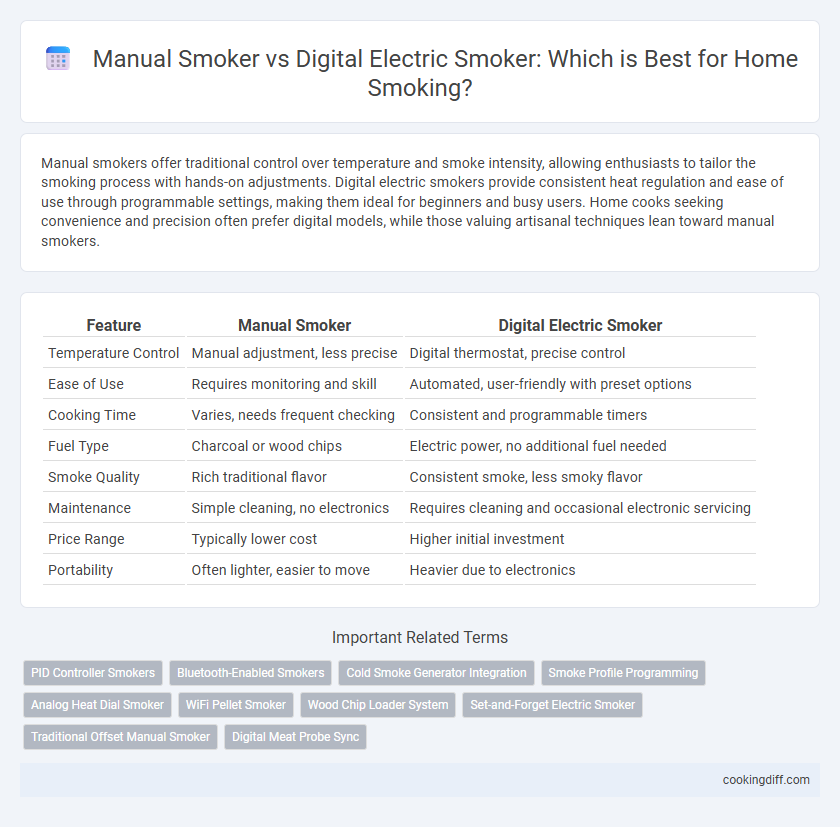 Manual Smoker vs Digital Electric Smoker: Which is Best for Home Smoking?

Manual smokers offer traditional control over temperature and smoke intensity, allowing enthusiasts to tailor the smoking process with hands-on adjustments. Digital electric smokers provide consistent heat regulation and ease of use through programmable settings, making them ideal for beginners and busy users. Home cooks seeking convenience and precision often prefer digital models, while those valuing artisanal techniques lean toward manual smokers.

| Feature | Manual Smoker | Digital Electric Smoker |
|---|---|---|
| Temperature Control | Manual adjustment, less precise | Digital thermostat, precise control |
| Ease of Use | Requires monitoring and skill | Automated, user-friendly with preset options |
| Cooking Time | Varies, needs frequent checking | Consistent and programmable timers |
| Fuel Type | Charcoal or wood chips | Electric power, no additional fuel needed |
| Smoke Quality | Rich traditional flavor | Consistent smoke, less smoky flavor |
| Maintenance | Simple cleaning, no electronics | Requires cleaning and occasional electronic servicing |
| Price Range | Typically lower cost | Higher initial investment |
| Portability | Often lighter, easier to move | Heavier due to electronics |

Important Related Terms

PID Controller Smokers
Bluetooth-Enabled Smokers
Cold Smoke Generator Integration
Smoke Profile Programming
Analog Heat Dial Smoker
WiFi Pellet Smoker
Wood Chip Loader System
Set-and-Forget Electric Smoker
Traditional Offset Manual Smoker
Digital Meat Probe Sync

cookingdiff.com